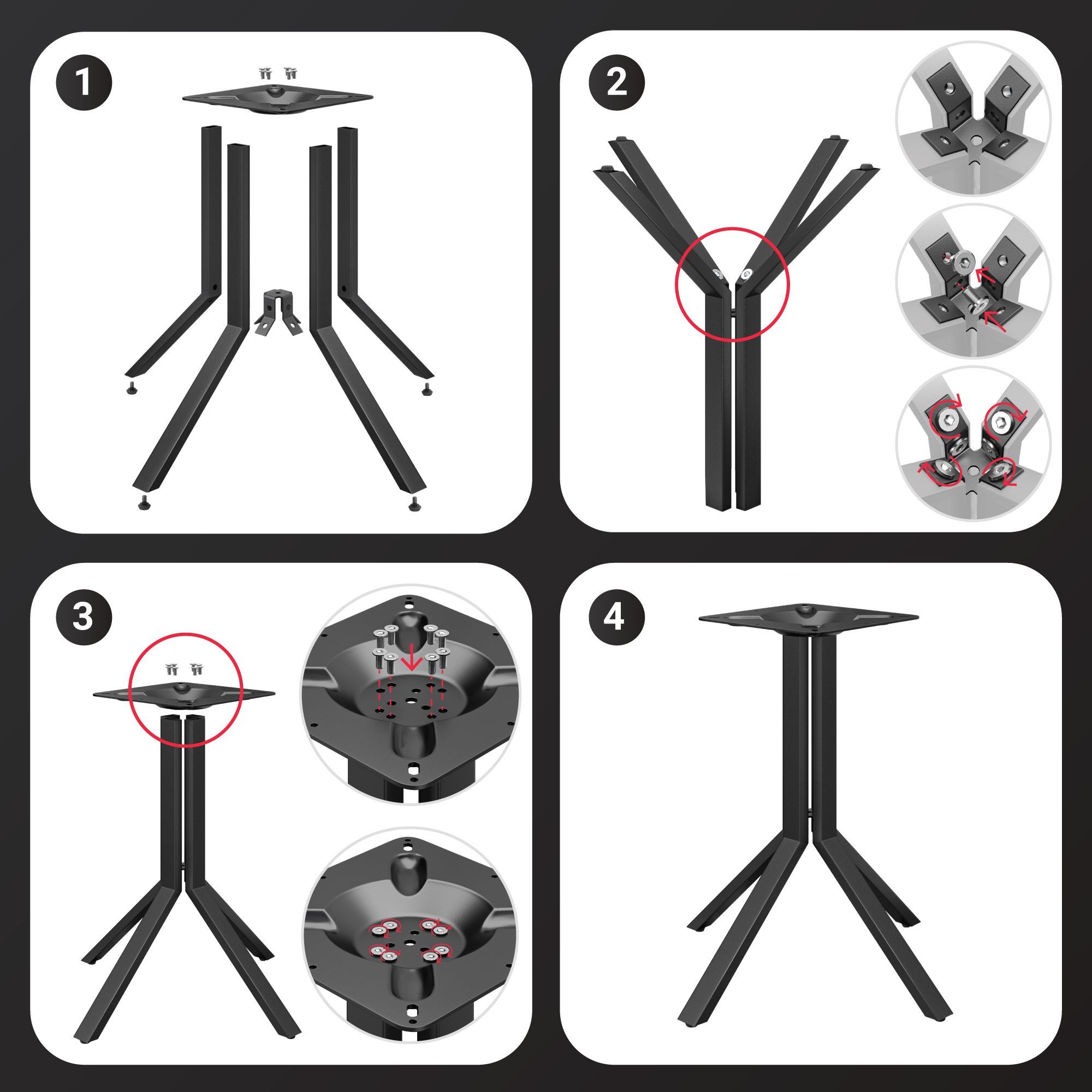 1

2

3

4