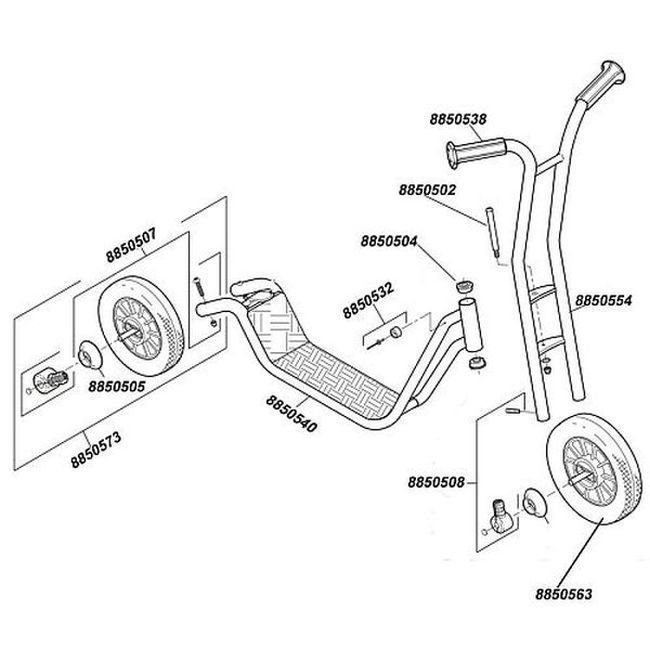 8850538
8850502
8850504
8850507
8850532
8850554
8850505
8850540
8850573
8850508
8850563