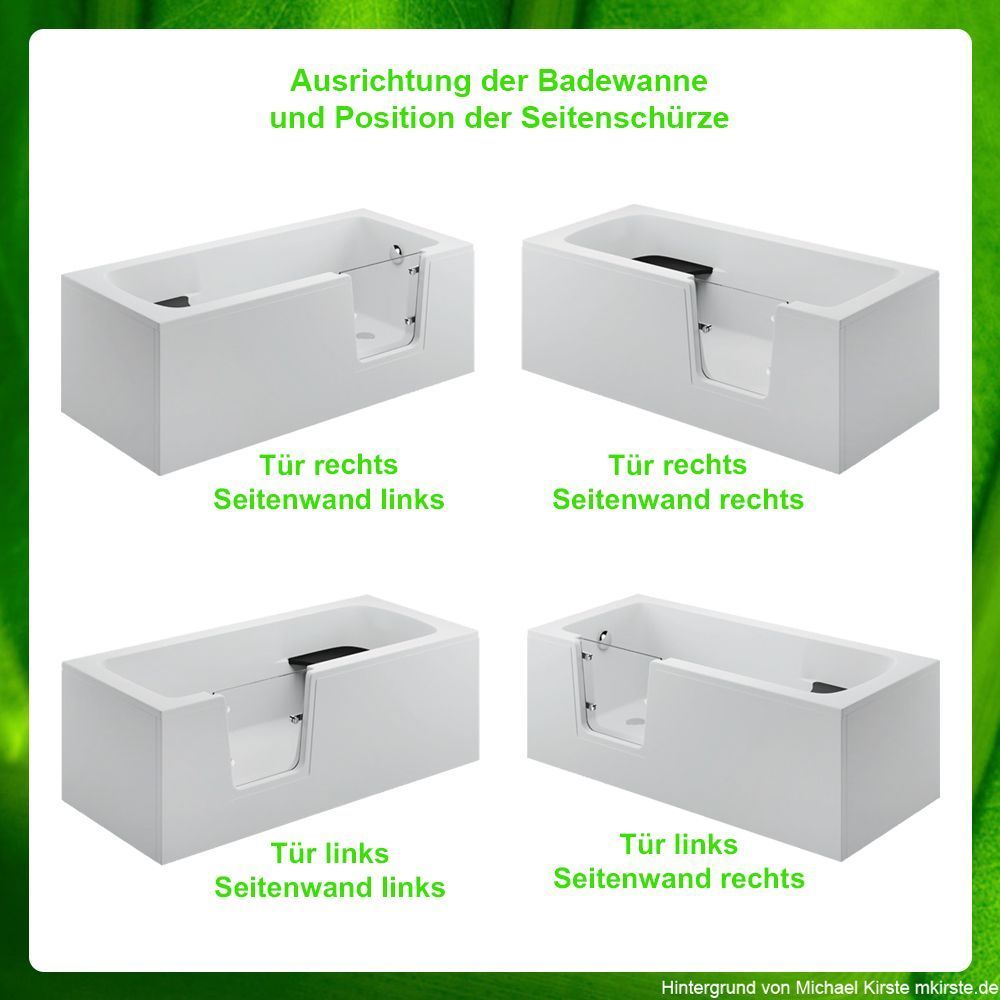 Ausrichtung der Badewanne
und Position der Seitenschürze

Tür rechts
Seitenwand links

Tür rechts
Seitenwand rechts

Tür links
Seitenwand links

Tür links
Seitenwand rechts

Hintergrund von Michael Kirste mkirste.de