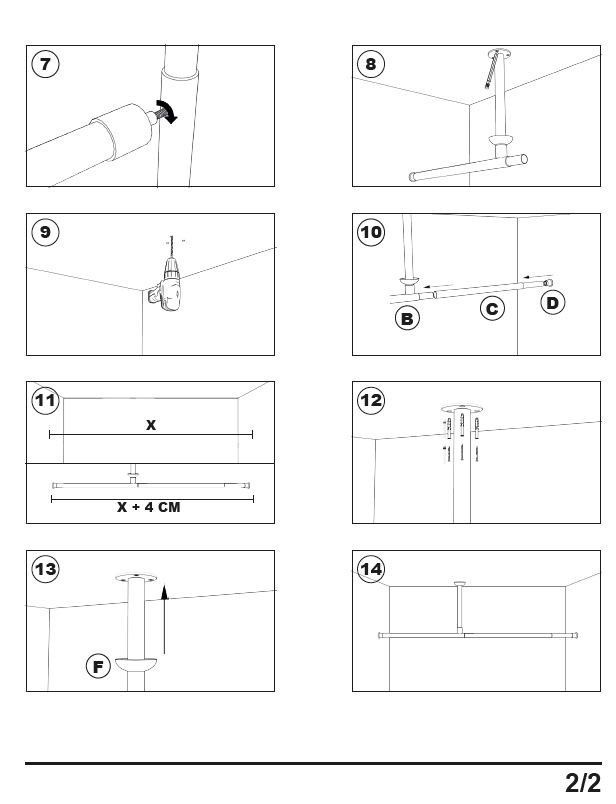 7

8

9

10

B

C

D

11

X

X + 4 CM

12

13

F

14

2/2