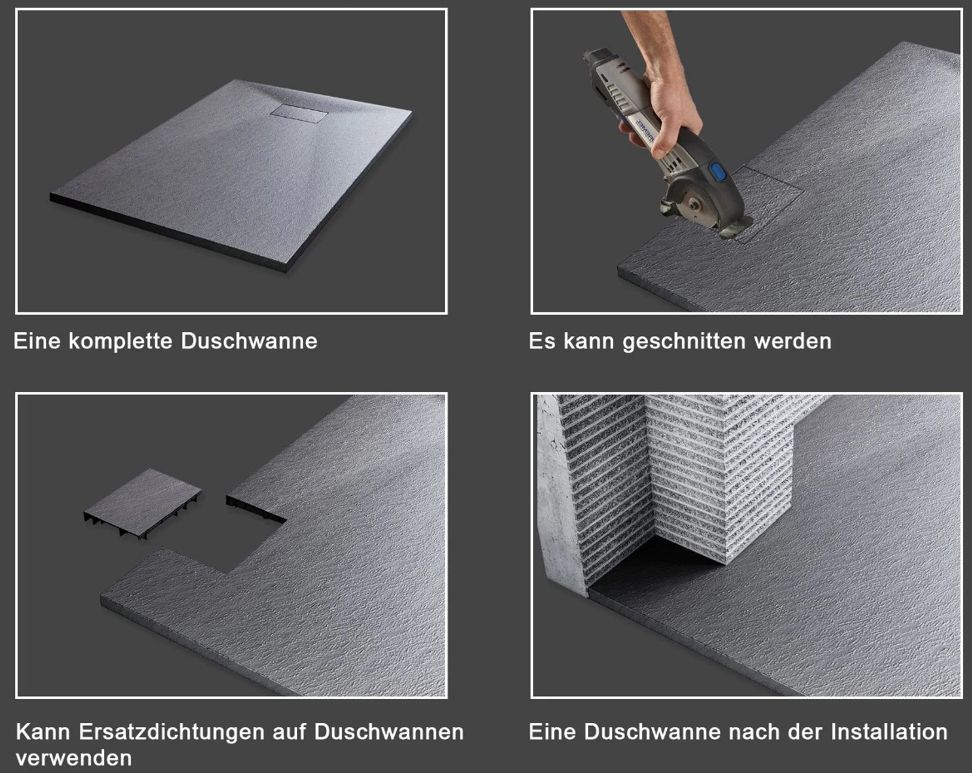 Eine komplette Duschwanne

Es kann geschnitten werden

Kann Ersatzdichtungen auf Duschwannen verwenden

Eine Duschwanne nach der Installation