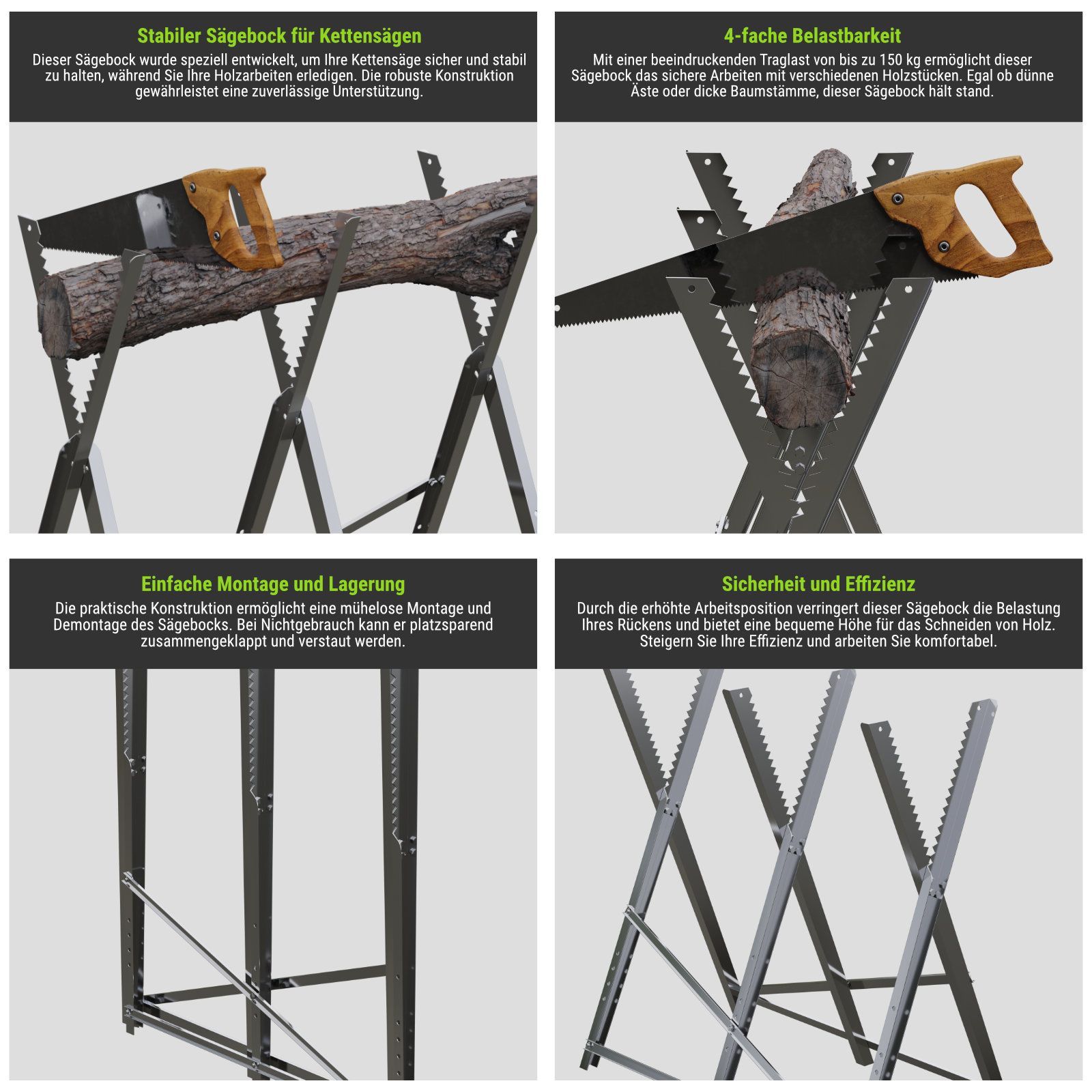 Stabiler Sägebock für Kettensägen

Dieser Sägebock wurde speziell entwickelt, um Ihre Kettensäge sicher und stabil zu halten, während Sie Ihre Holzarbeiten erledigen. Die robuste Konstruktion gewährleistet eine zuverlässige Unterstützung.

4-fache Belastbarkeit

Mit einer beeindruckenden Traglast von bis zu 150 kg ermöglicht dieser Sägebock das sichere Arbeiten mit verschiedenen Holzstücken. Egal ob dünne Äste oder dicke Baumstämme, dieser Sägebock hält stand.

Einfache Montage und Lagerung

Die praktische Konstruktion ermöglicht eine mühelose Montage und Demontage des Sägebocks. Bei Nichtgebrauch kann er platzsparend zusammengeklappt und verstaut werden.

Sicherheit und Effizienz

Durch die erhöhte Arbeitsposition verringert dieser Sägebock die Belastung Ihres Rückens und bietet eine bequeme Höhe für das Schneiden von Holz. Steigern Sie Ihre Effizienz und arbeiten Sie komfortabel.