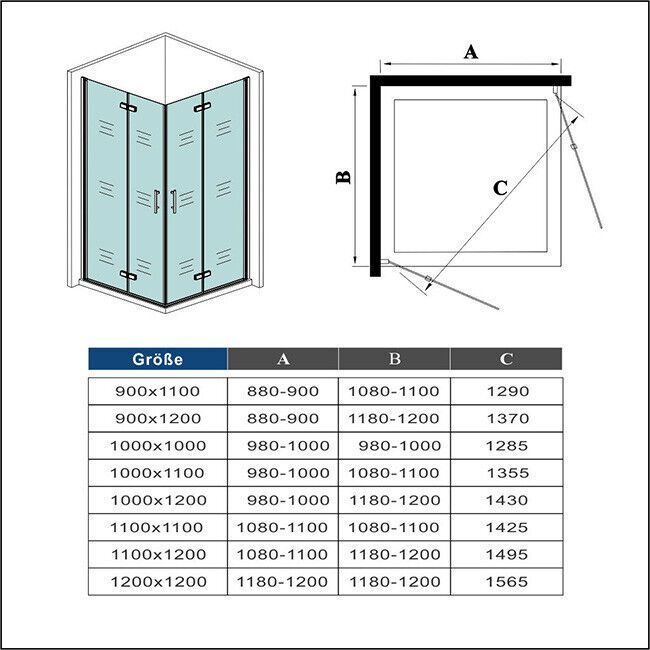 A

B

C

| Größe | A | B | C |
|---|---|---|---|
| 900x1100 | 880-900 | 1080-1100 | 1290 |
| 900x1200 | 880-900 | 1180-1200 | 1370 |
| 1000x1000 | 980-1000 | 980-1000 | 1285 |
| 1000x1100 | 980-1000 | 1080-1100 | 1355 |
| 1000x1200 | 980-1000 | 1180-1200 | 1430 |
| 1100x1100 | 1080-1100 | 1080-1100 | 1425 |
| 1100x1200 | 1080-1100 | 1180-1200 | 1495 |
| 1200x1200 | 1180-1200 | 1180-1200 | 1565 |