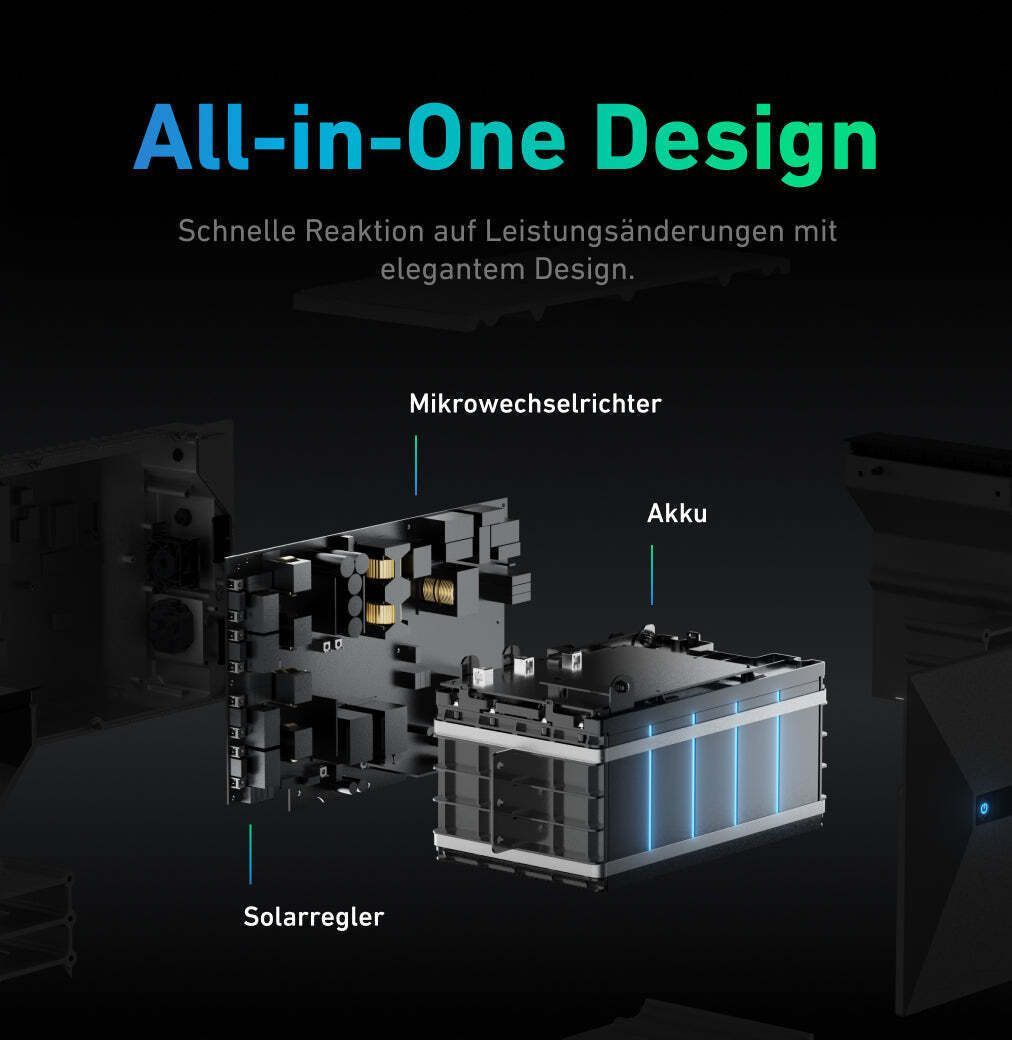 All-in-One Design

Schnelle Reaktion auf Leistungsänderungen mit elegantem Design.

Mikrowechselrichter

Akku

Solarregler