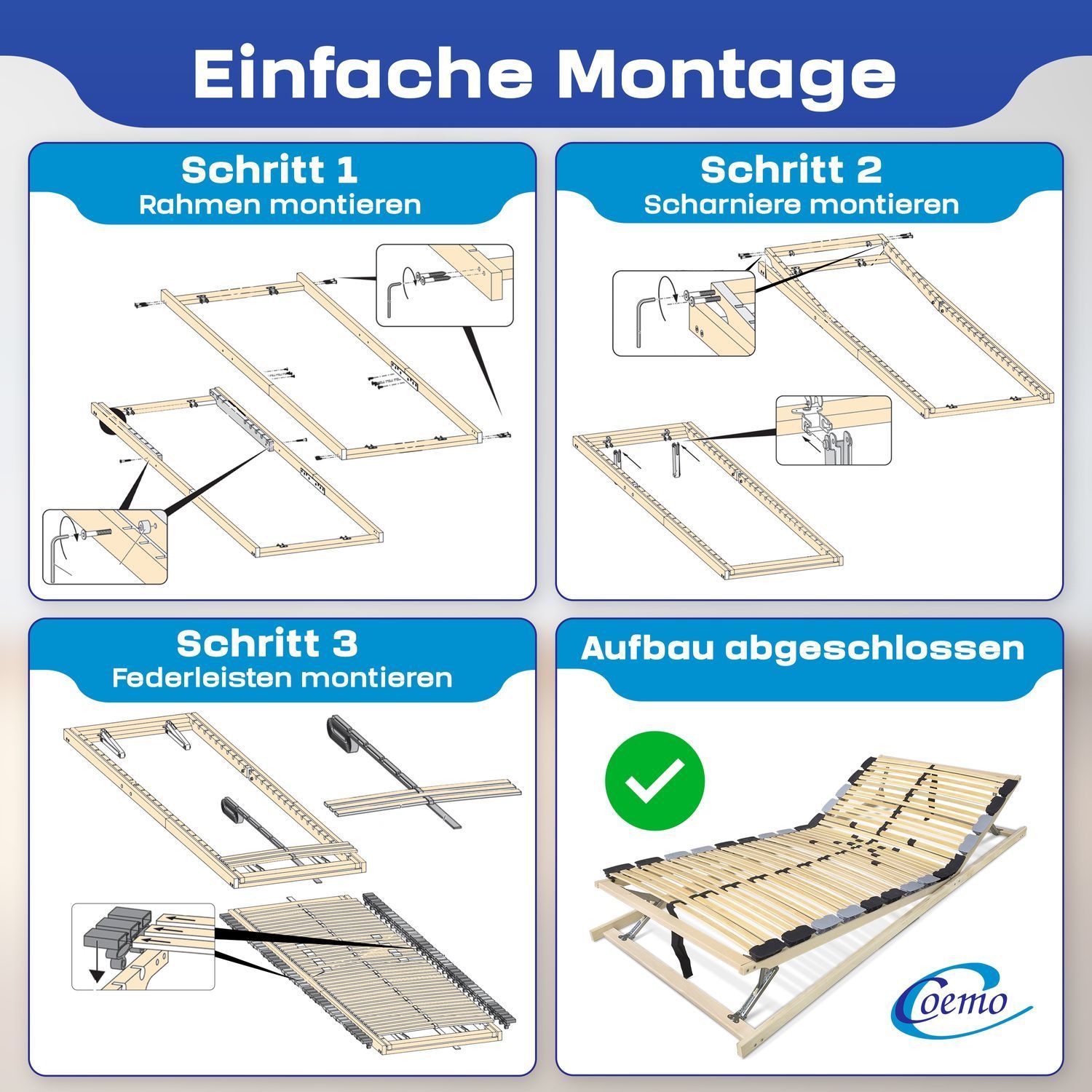 Einfache Montage

Schritt 1
Rahmen montieren

Schritt 2
Scharniere montieren

Schritt 3
Federleisten montieren

Aufbau abgeschlossen

Coemo