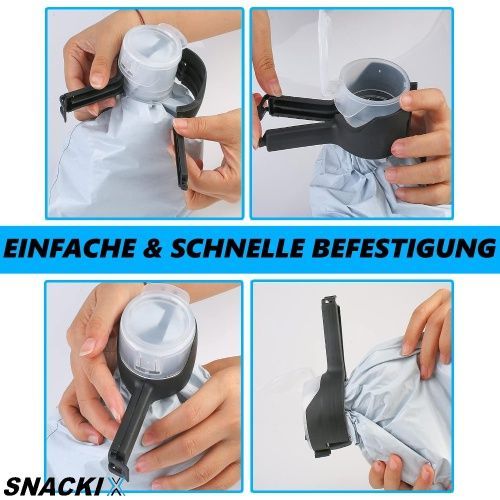 EINFACHE & SCHNELLE BEFESTIGUNG

SNACKIX