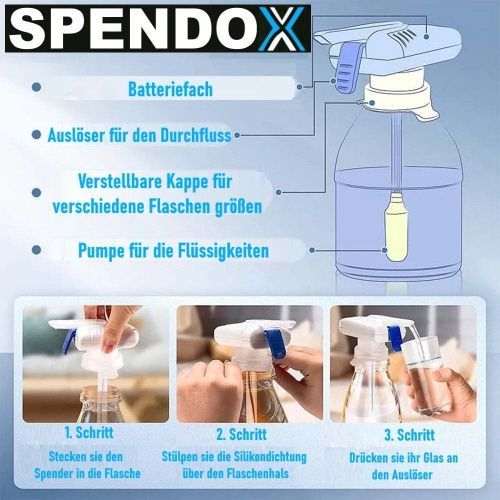 SPENDOX

Batteriefach

Auslöser für den Durchfluss

Verstellbare Kappe für verschiedene Flaschen größen

Pumpe für die Flüssigkeiten

1. Schritt

Stecken sie den Spender in die Flasche

2. Schritt

Stülpen sie die Silikondichtung über den Flaschenhals

3. Schritt

Drücken sie ihr Glas an den Auslöser