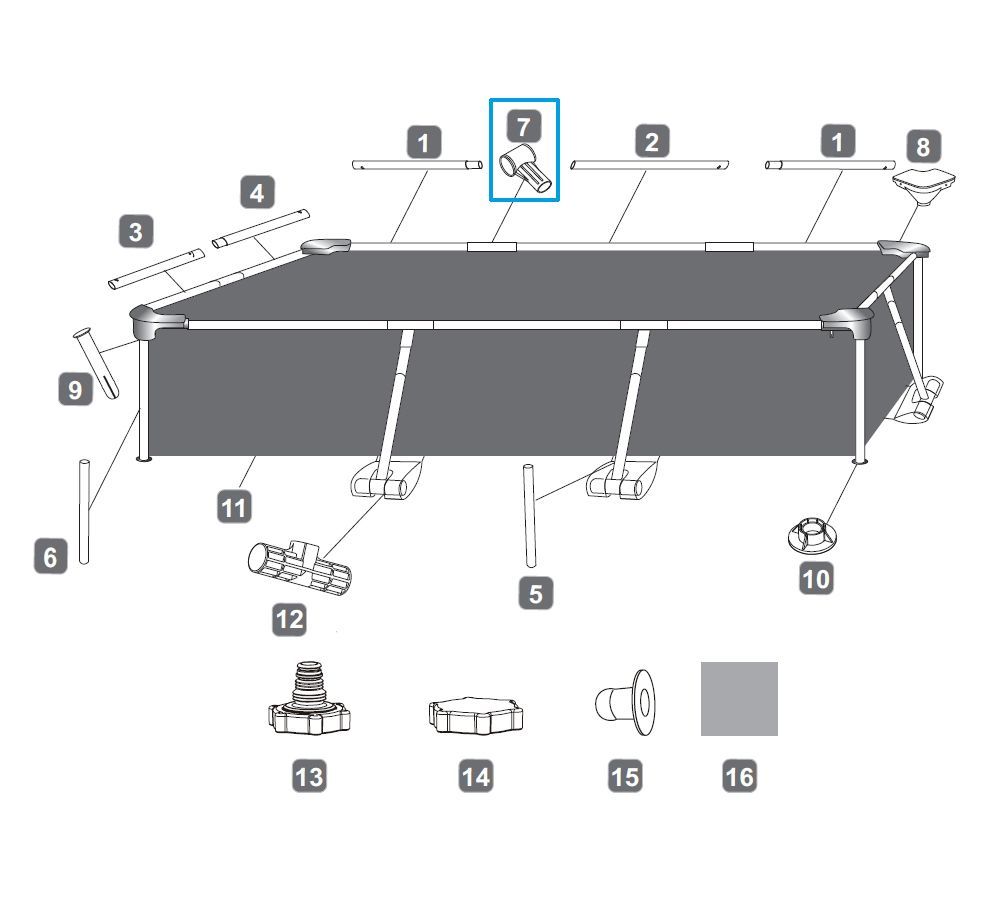 1
7
2
1
8
4
3
9
11
6
12
5
10
13
14
15
16