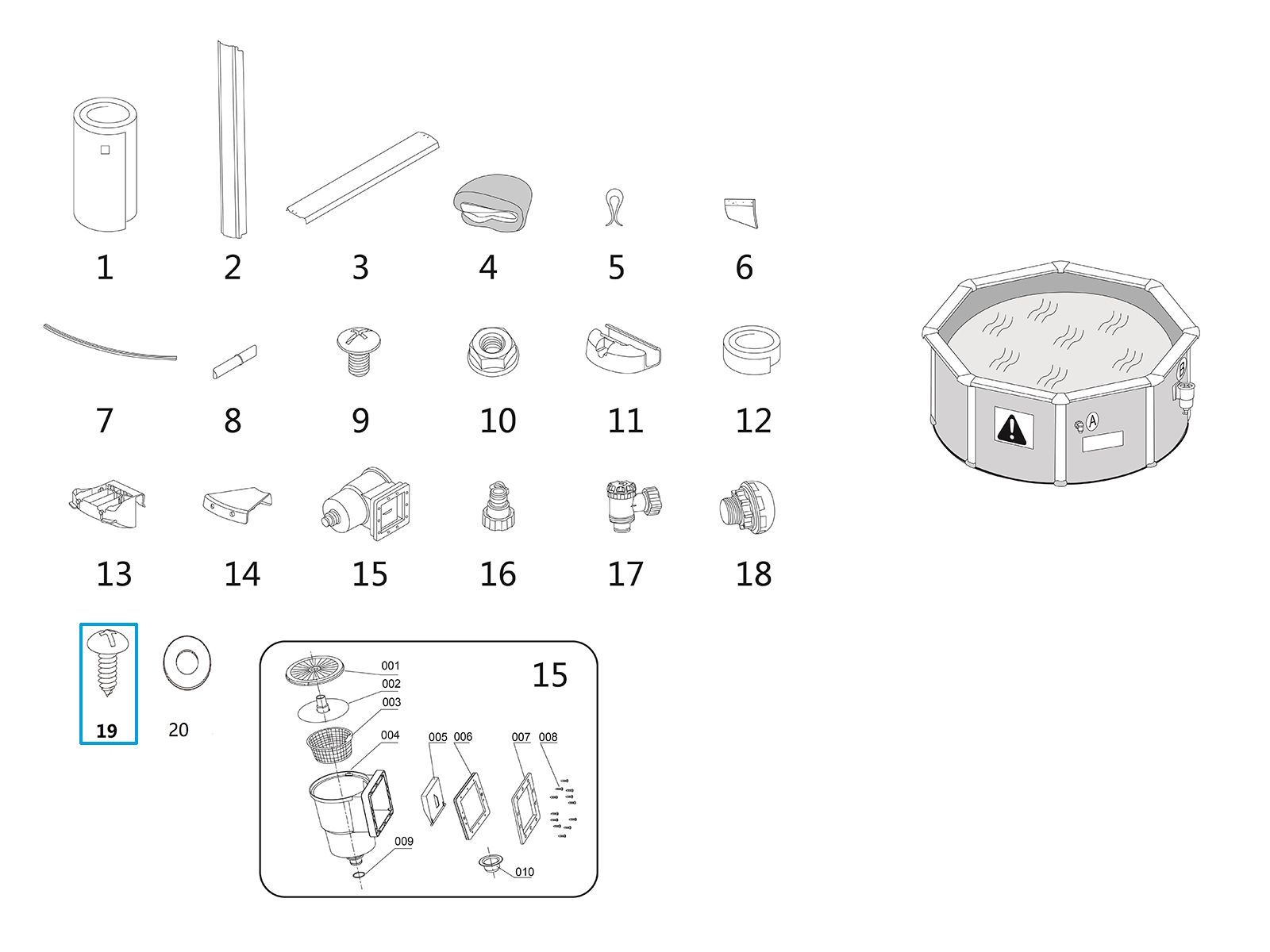 1 2 3 4 5 6

7 8 9 10 11 12

13 14 15 16 17 18

19 20

15

001
002
003
004
005 006
007 008
009
010

A
B