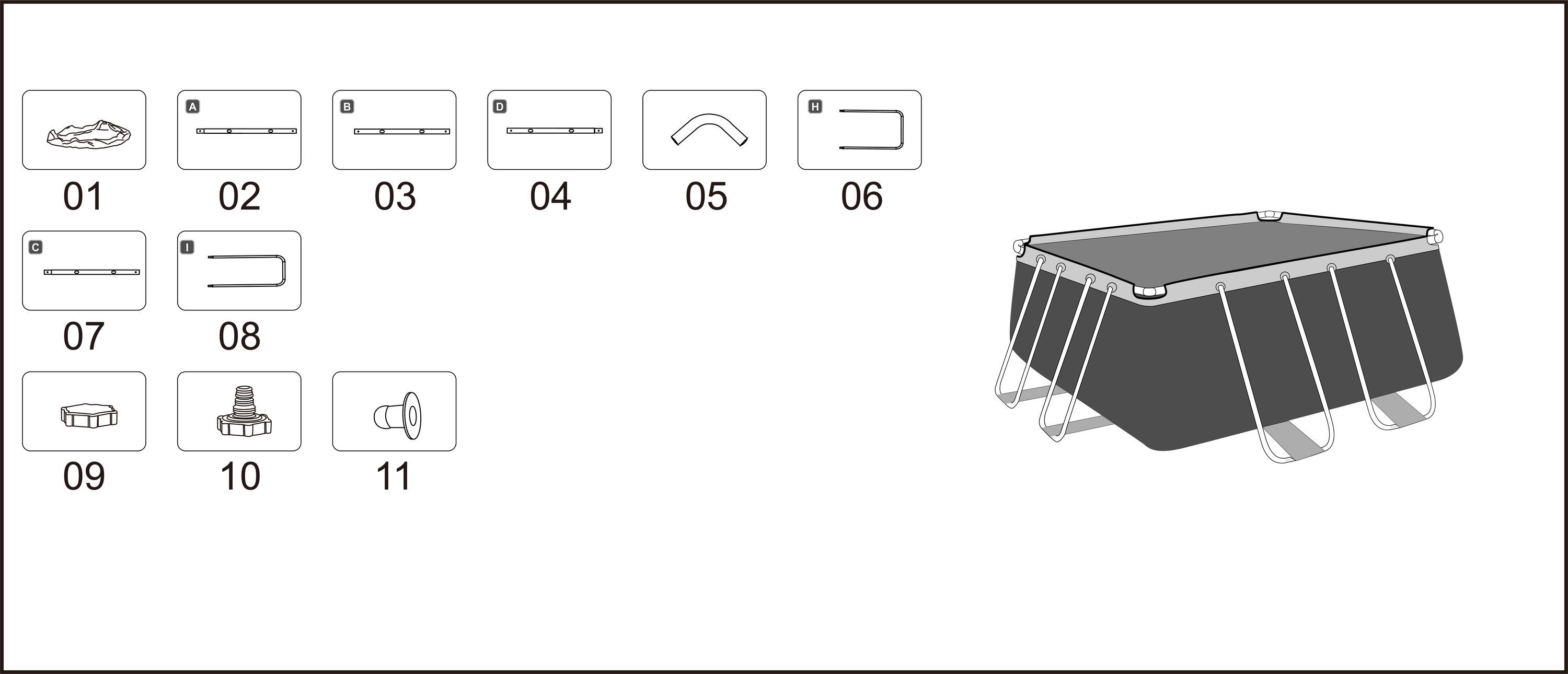 01

A
02

B
03

D
04

05

H
06

C
07

I
08

09

10

11