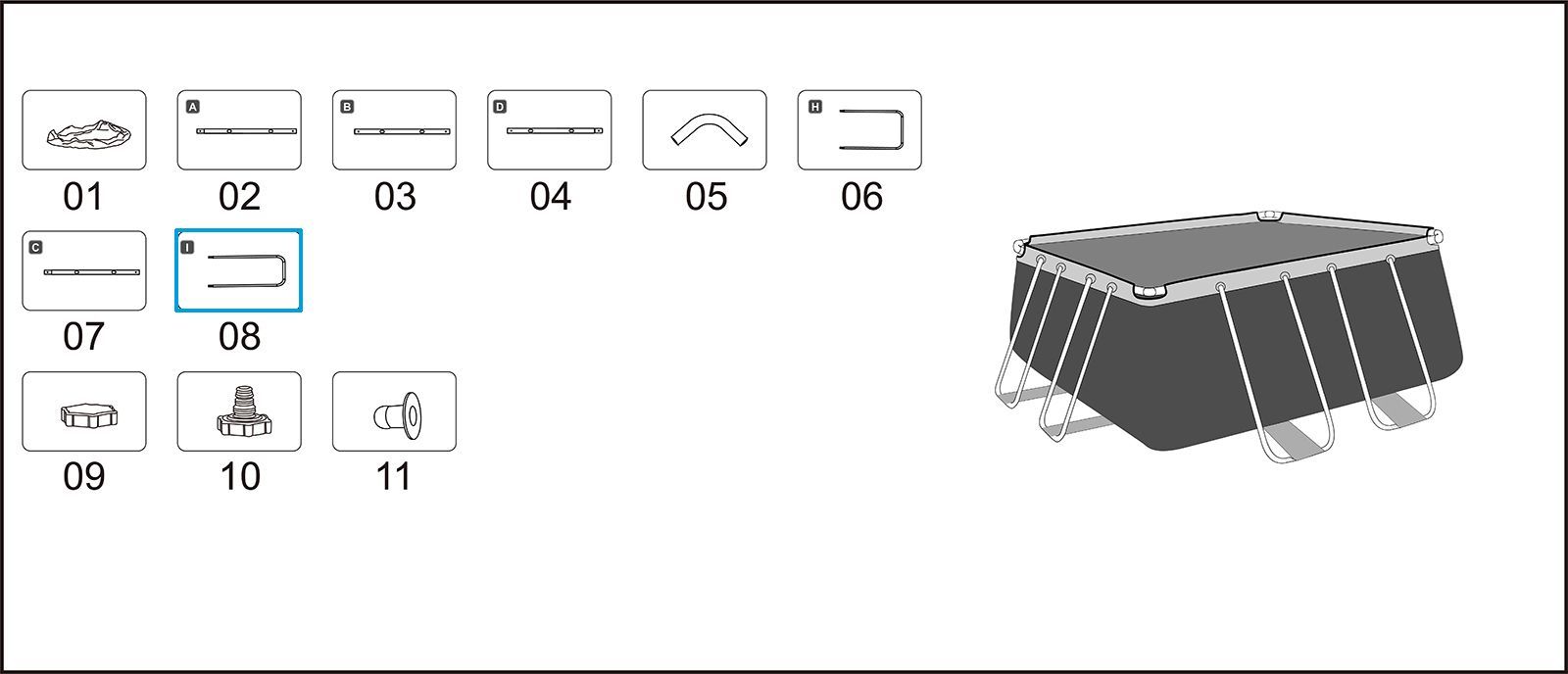 01

A
02

B
03

D
04

05

H
06

C
07

I
08

09

10

11