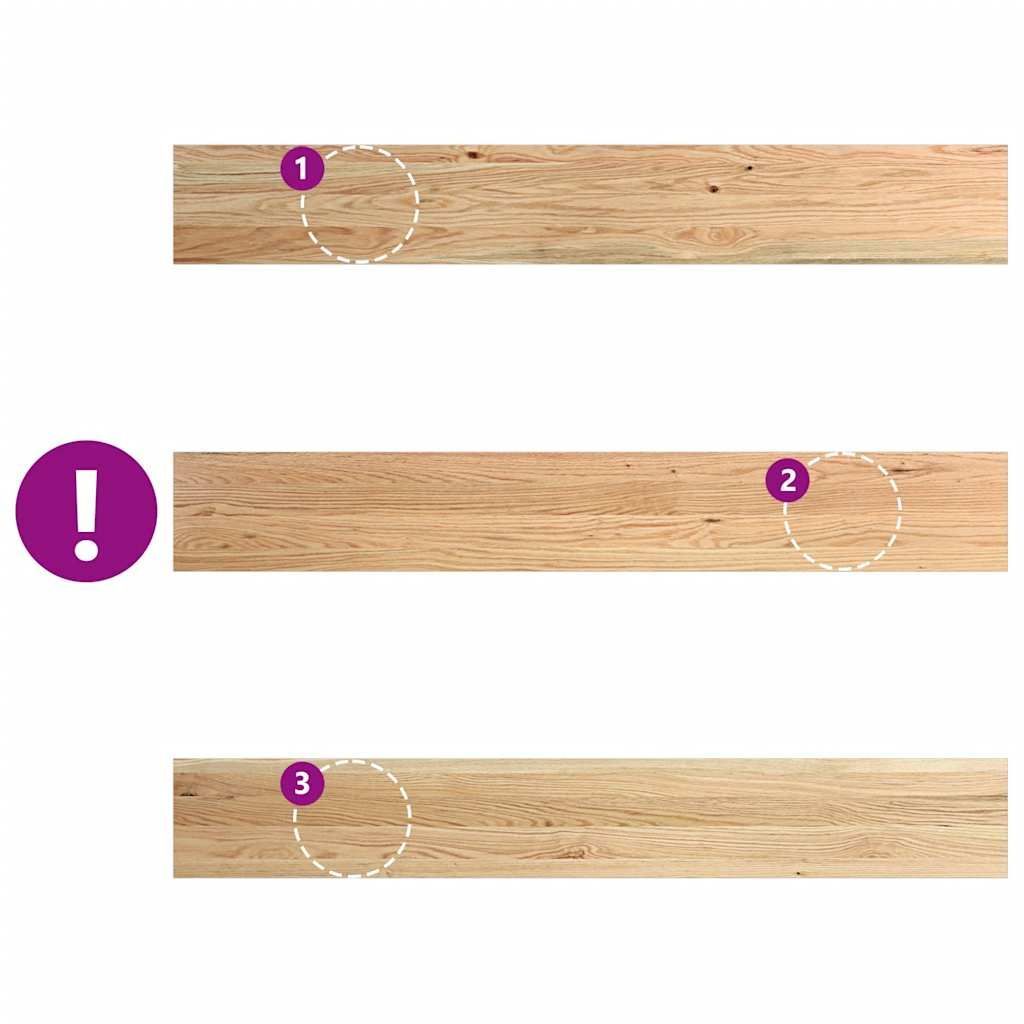 1

!

2

3