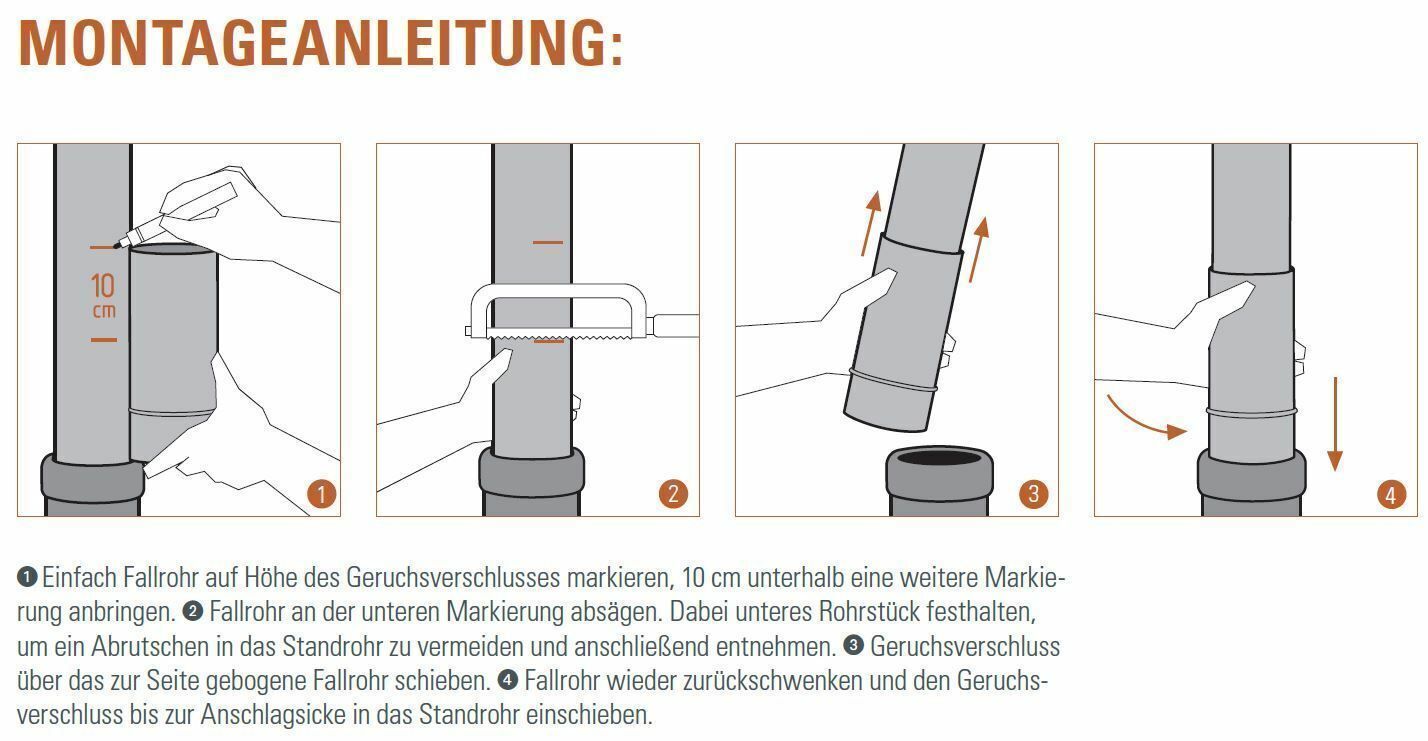 MONTAGEANLEITUNG:

10 cm

1

2

3

4

❶ Einfach Fallrohr auf Höhe des Geruchsverschlusses markieren, 10 cm unterhalb eine weitere Markierung anbringen. ❷ Fallrohr an der unteren Markierung absägen. Dabei unteres Rohrstück festhalten, um ein Abrutschen in das Standrohr zu vermeiden und anschließend entnehmen. ❸ Geruchsverschluss über das zur Seite gebogene Fallrohr schieben. ❹ Fallrohr wieder zurückschwenken und den Geruchsverschluss bis zur Anschlagsicke in das Standrohr einschieben.