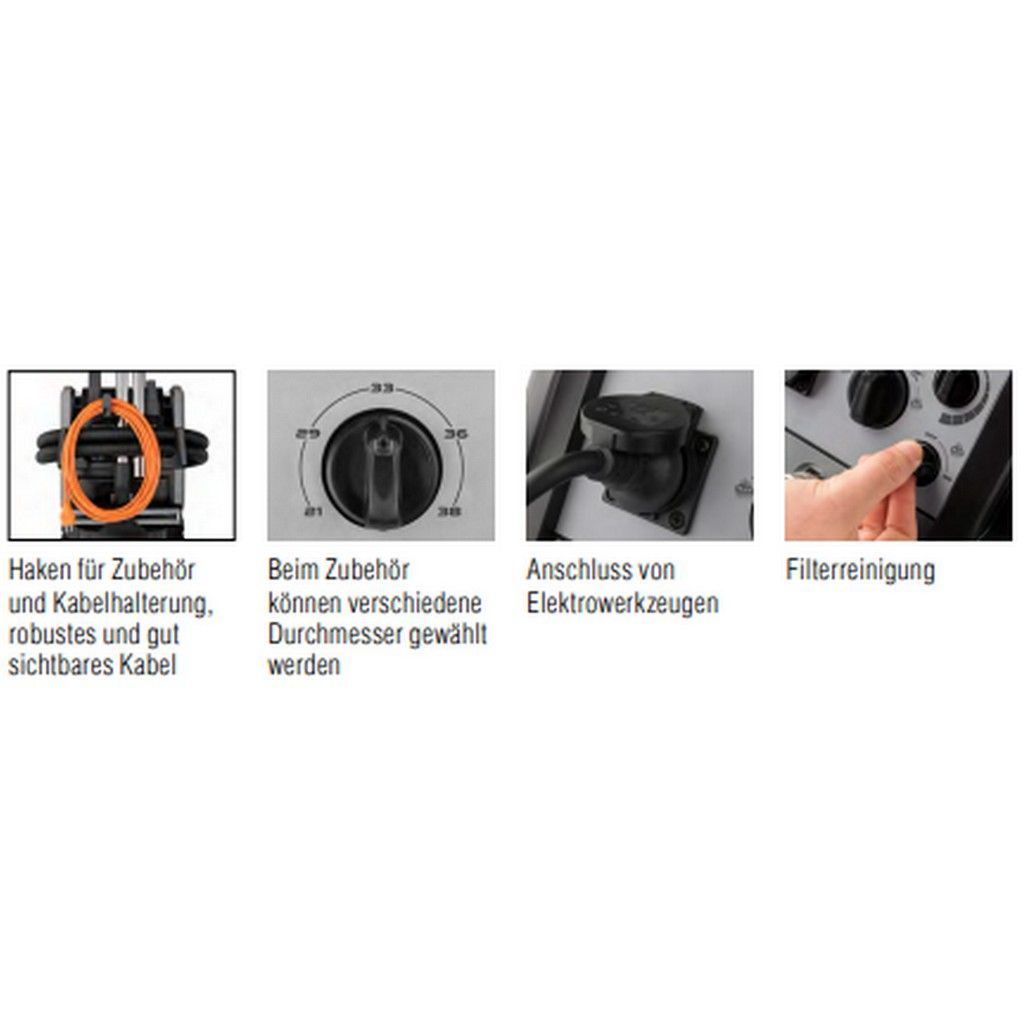 33
29
36
21
38

Haken für Zubehör und Kabelhalterung, robustes und gut sichtbares Kabel

Beim Zubehör können verschiedene Durchmesser gewählt werden

Anschluss von Elektrowerkzeugen

Filterreinigung