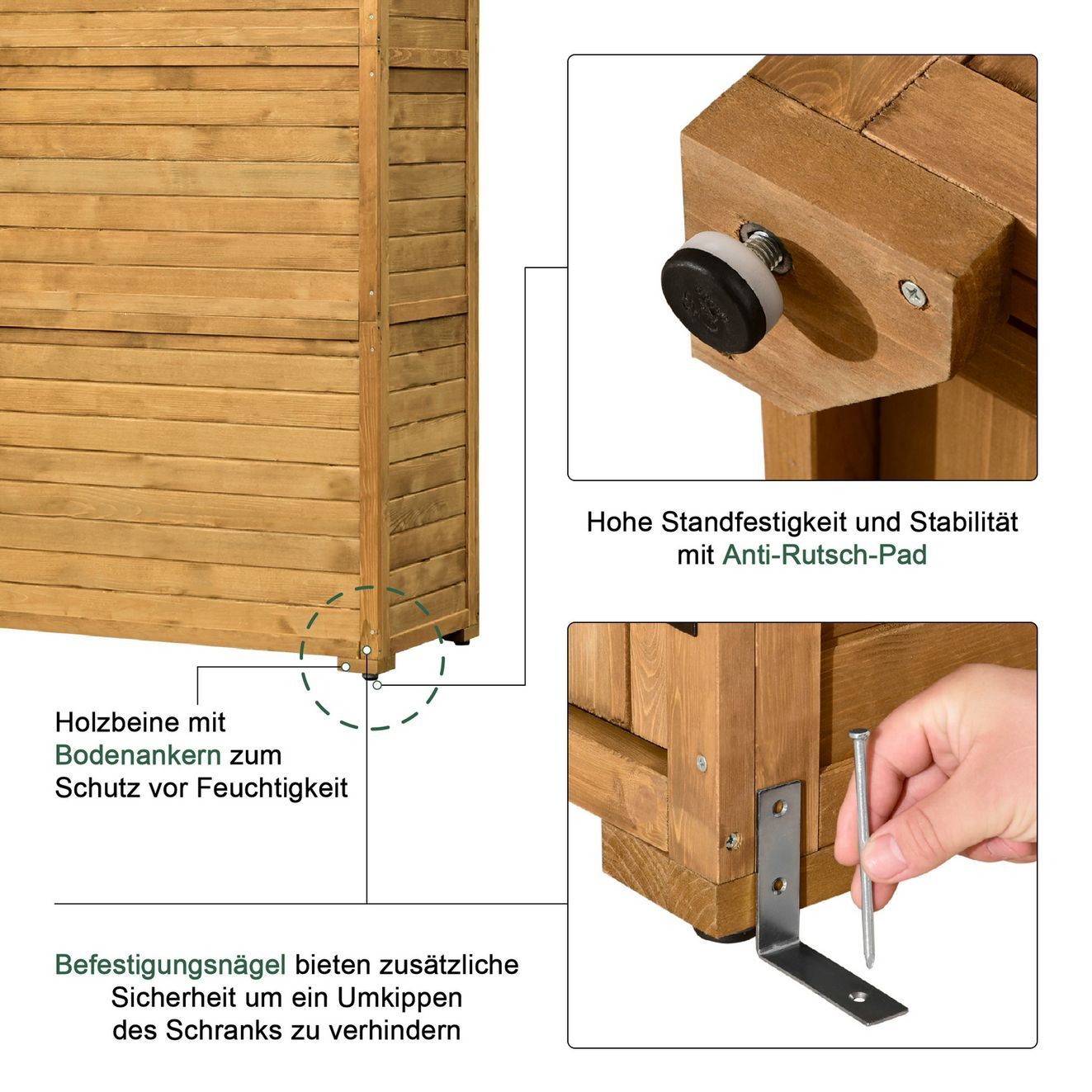 Hohe Standfestigkeit und Stabilität mit Anti-Rutsch-Pad

Holzbeine mit Bodenankern zum Schutz vor Feuchtigkeit

Befestigungsnägel bieten zusätzliche Sicherheit um ein Umkippen des Schranks zu verhindern