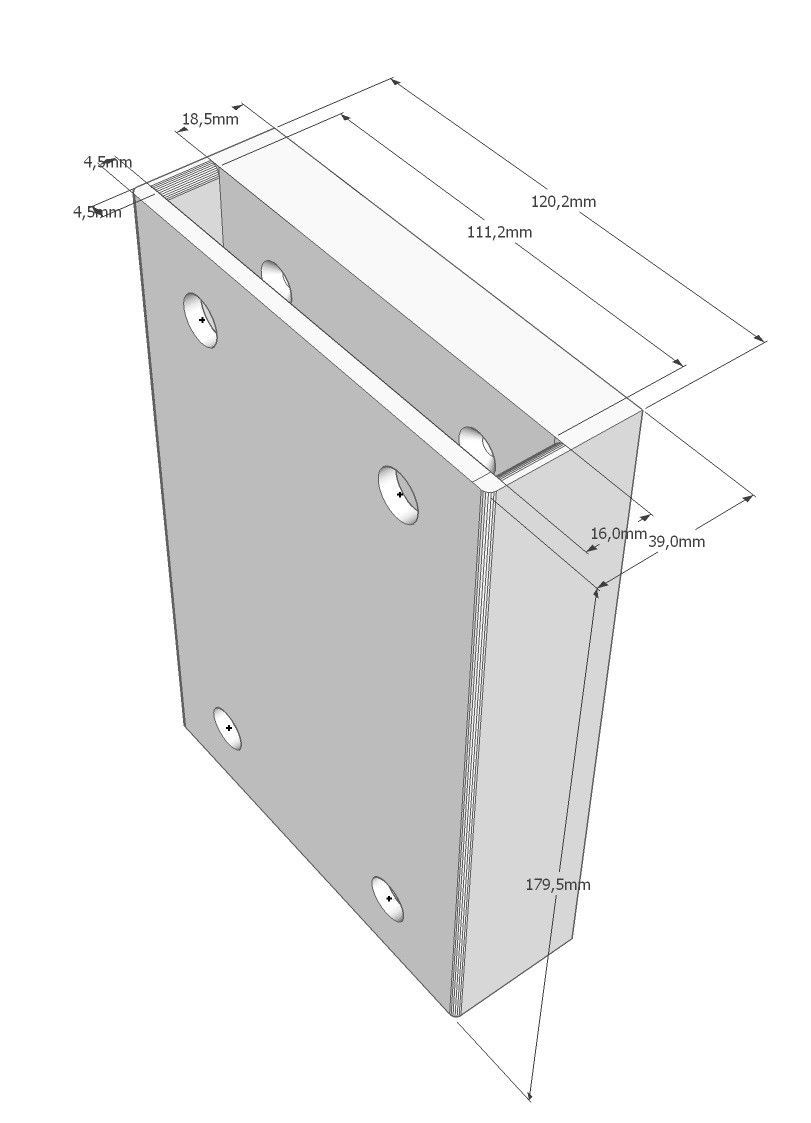 18,5mm
4,5mm
4,5mm
120,2mm
111,2mm
16,0mm
39,0mm
179,5mm