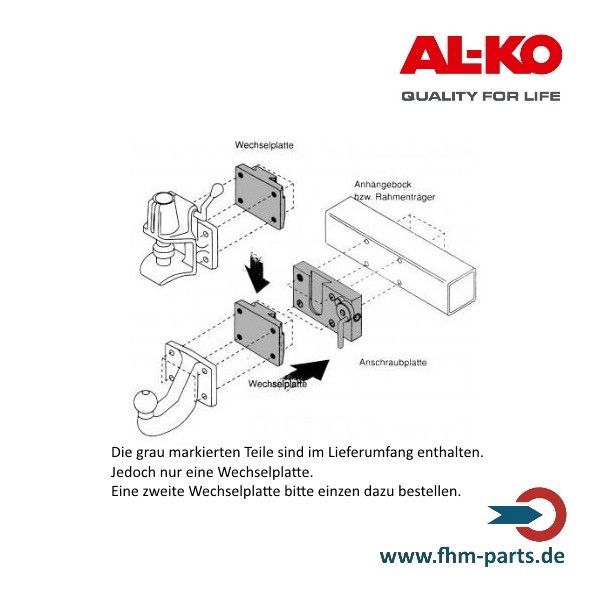 AL-KO
QUALITY FOR LIFE

Wechselplatte

Anhängebock
bzw. Rahmenträger

Anschraubplatte

Wechselplatte

Die grau markierten Teile sind im Lieferumfang enthalten.
Jedoch nur eine Wechselplatte.
Eine zweite Wechselplatte bitte einzen dazu bestellen.

www.fhm-parts.de