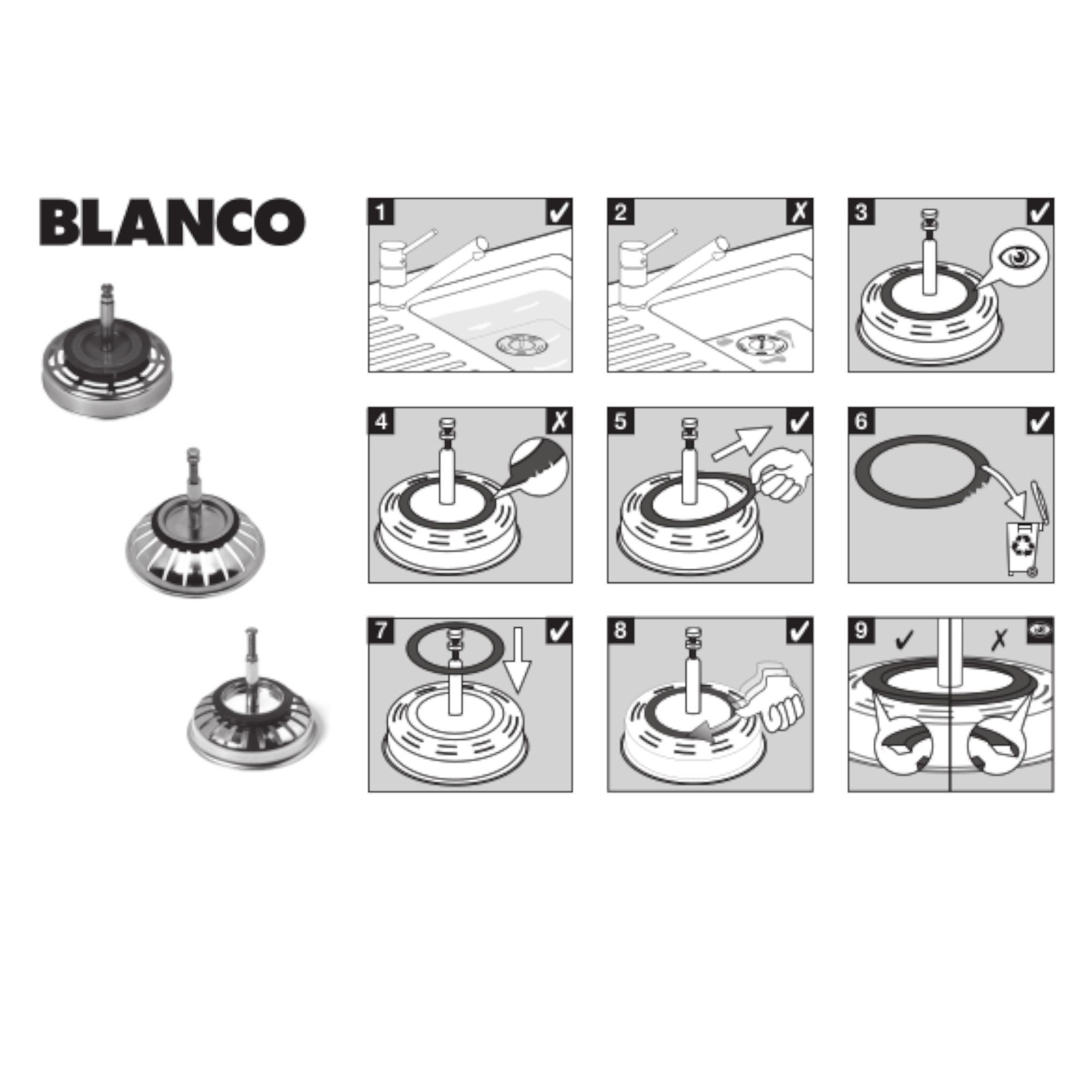 BLANCO

1 ✓

2 ✗

3 ✓

4 ✗

5 ✓

6 ✓

7 ✓

8 ✓

9 ✓ ✗