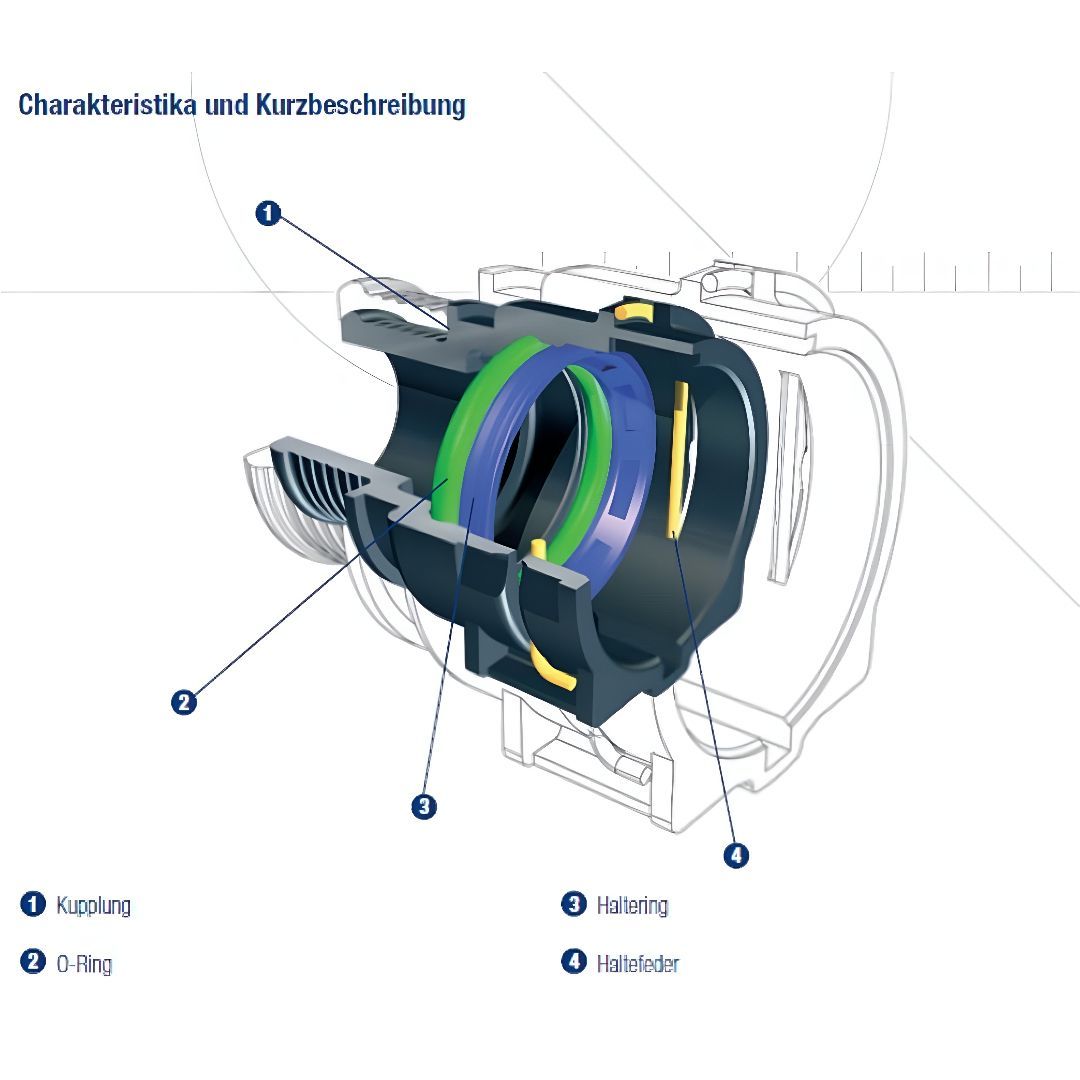 Charakteristika und Kurzbeschreibung

1

2

3

4

1 Kupplung

2 O-Ring

3 Haltering

4 Haltefeder