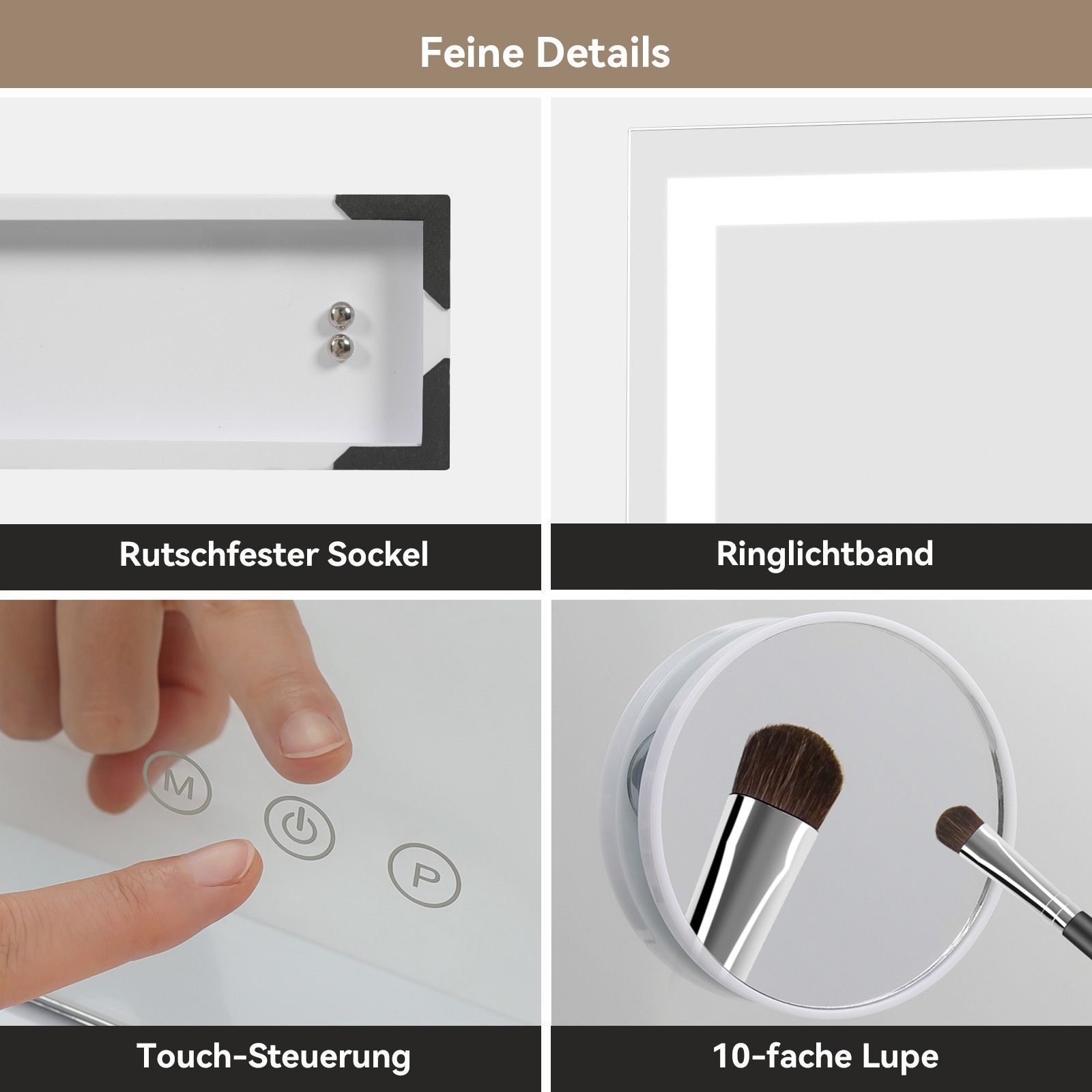 Feine Details

Rutschfester Sockel

Ringlichtband

M

P

Touch-Steuerung

10-fache Lupe