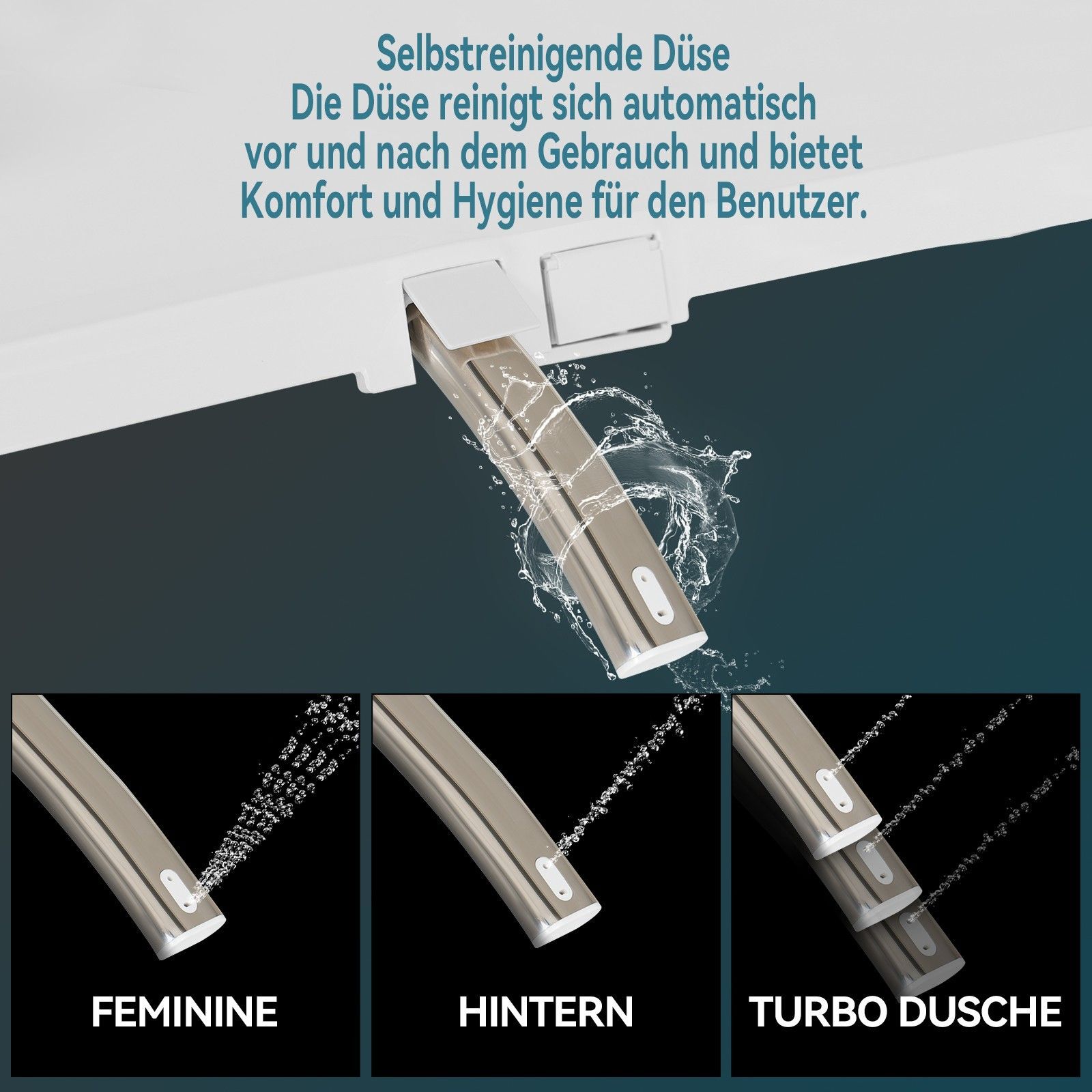 Selbstreinigende Düse
Die Düse reinigt sich automatisch vor und nach dem Gebrauch und bietet Komfort und Hygiene für den Benutzer.

FEMININE

HINTERN

TURBO DUSCHE