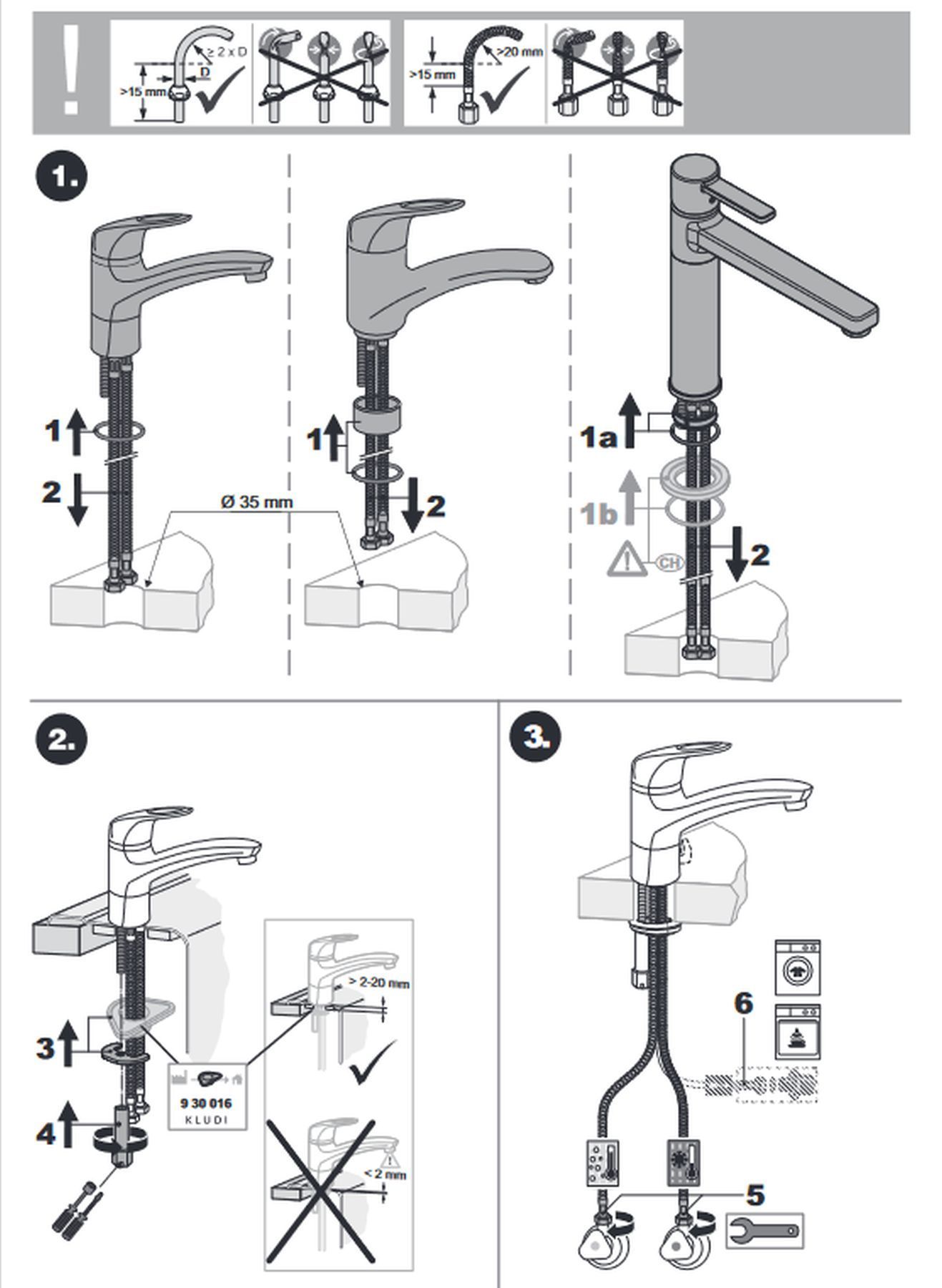 !

≥ 2 x D
D
>15 mm

>20 mm
>15 mm

1.

1
2
Ø 35 mm
1
2
1a
1b
CH
2

2.

3
4
9 30 016
KLUDI
> 2-20 mm
< 2 mm

3.

6
5