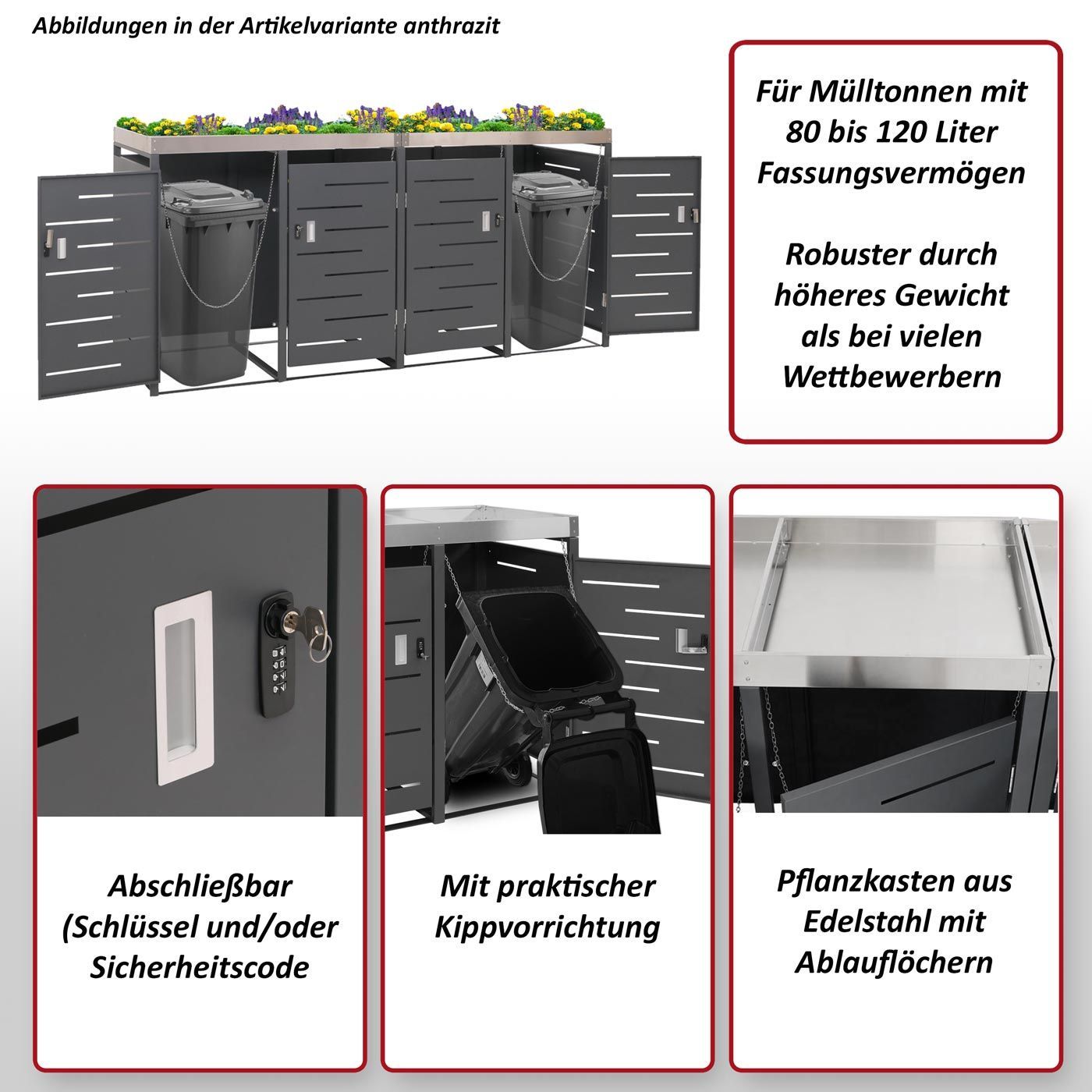 Abbildungen in der Artikelvariante anthrazit

Für Mülltonnen mit 80 bis 120 Liter Fassungsvermögen

Robuster durch höheres Gewicht als bei vielen Wettbewerbern

Abschließbar (Schlüssel und/oder Sicherheitscode

Mit praktischer Kippvorrichtung

Pflanzkasten aus Edelstahl mit Ablauflöchern