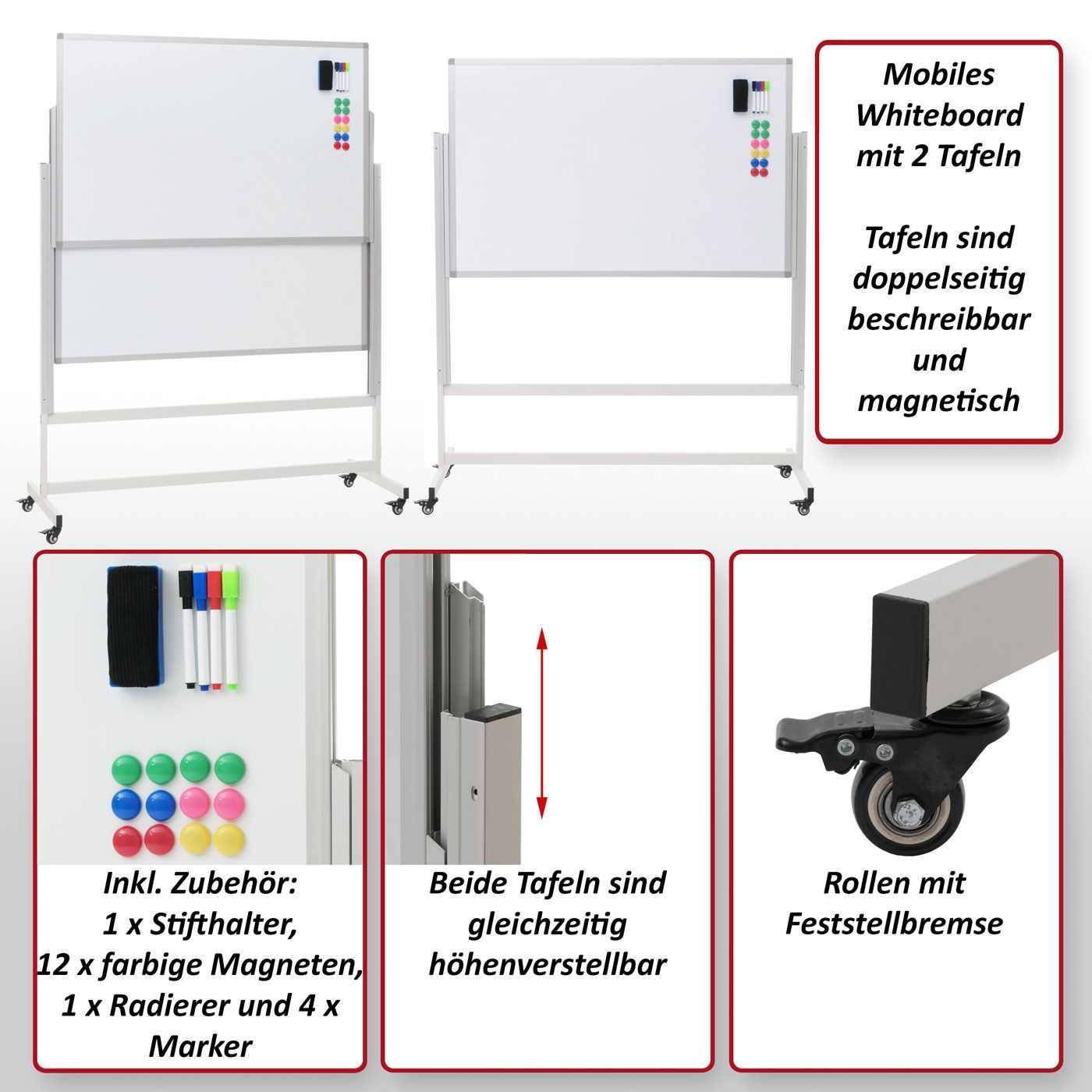 Mobiles Whiteboard mit 2 Tafeln

Tafeln sind doppelseitig beschreibbar und magnetisch

Inkl. Zubehör: 1 x Stifthalter, 12 x farbige Magneten, 1 x Radierer und 4 x Marker

Beide Tafeln sind gleichzeitig höhenverstellbar

Rollen mit Feststellbremse