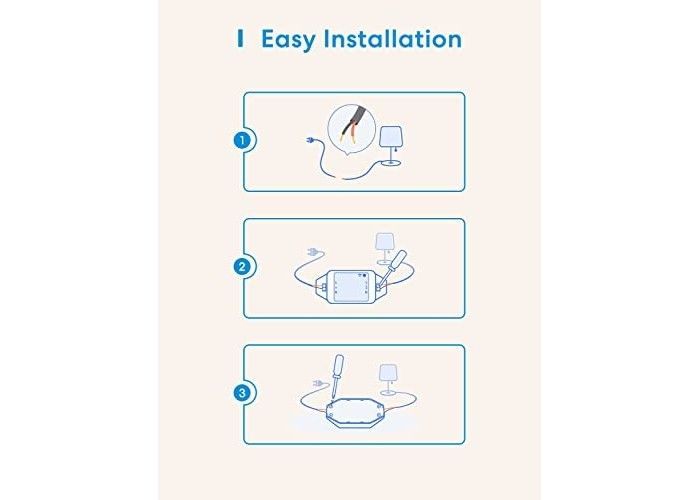 Easy Installation

1

2

3