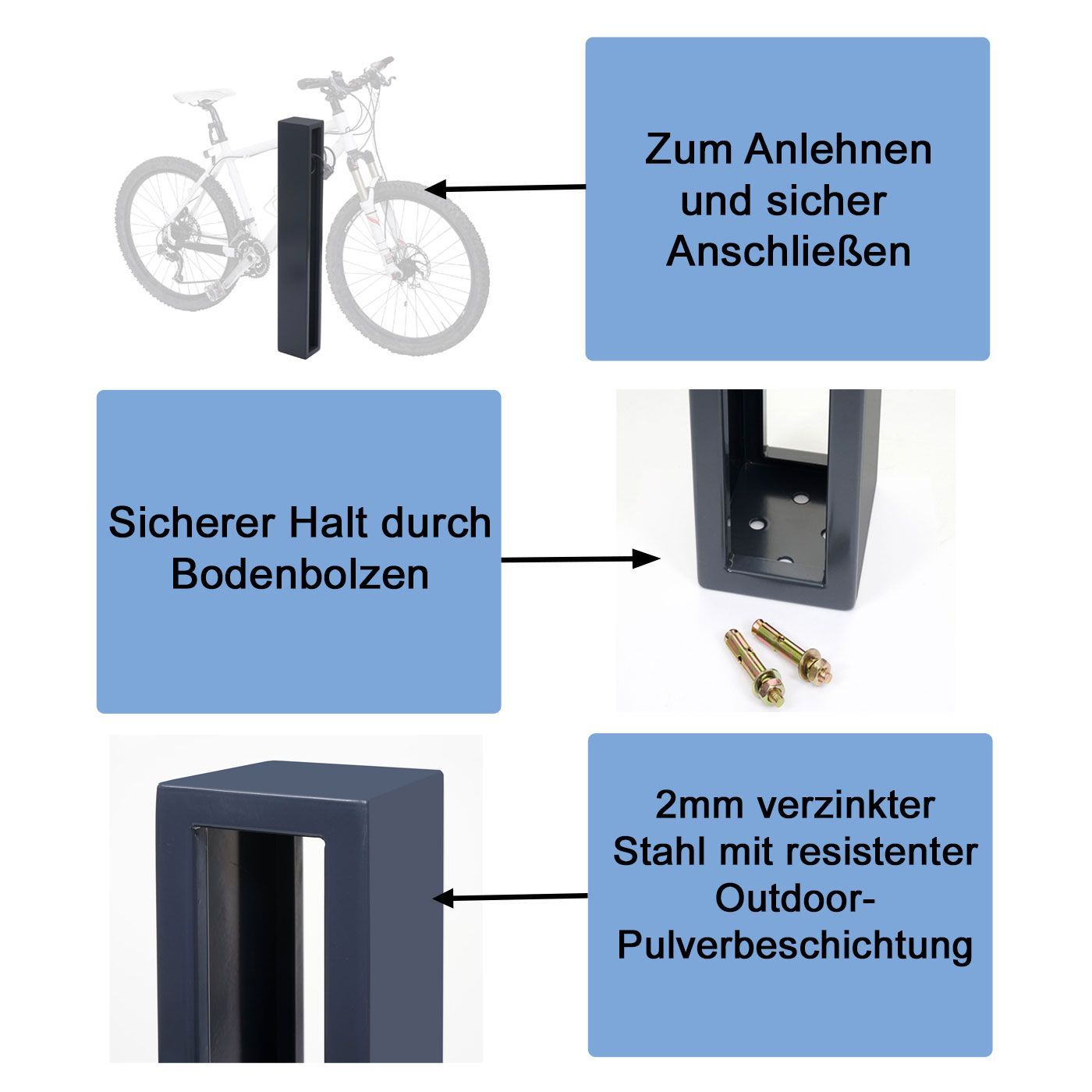 Zum Anlehnen und sicher Anschließen

Sicherer Halt durch Bodenbolzen

2mm verzinkter Stahl mit resistenter Outdoor-Pulverbeschichtung