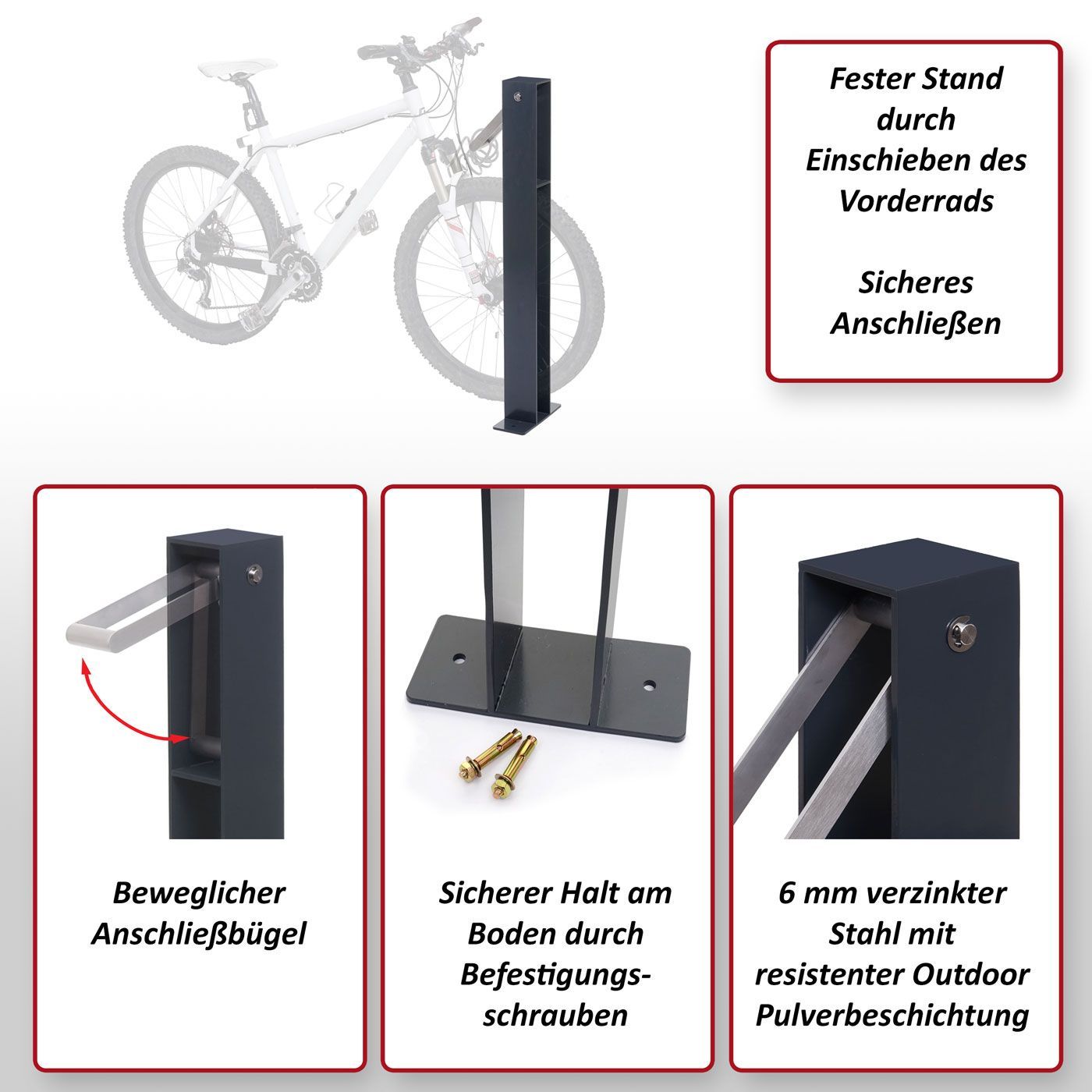 Fester Stand durch Einschieben des Vorderrads

Sicheres Anschließen

Beweglicher Anschließbügel

Sicherer Halt am Boden durch Befestigungsschrauben

6 mm verzinkter Stahl mit resistenter Outdoor Pulverbeschichtung