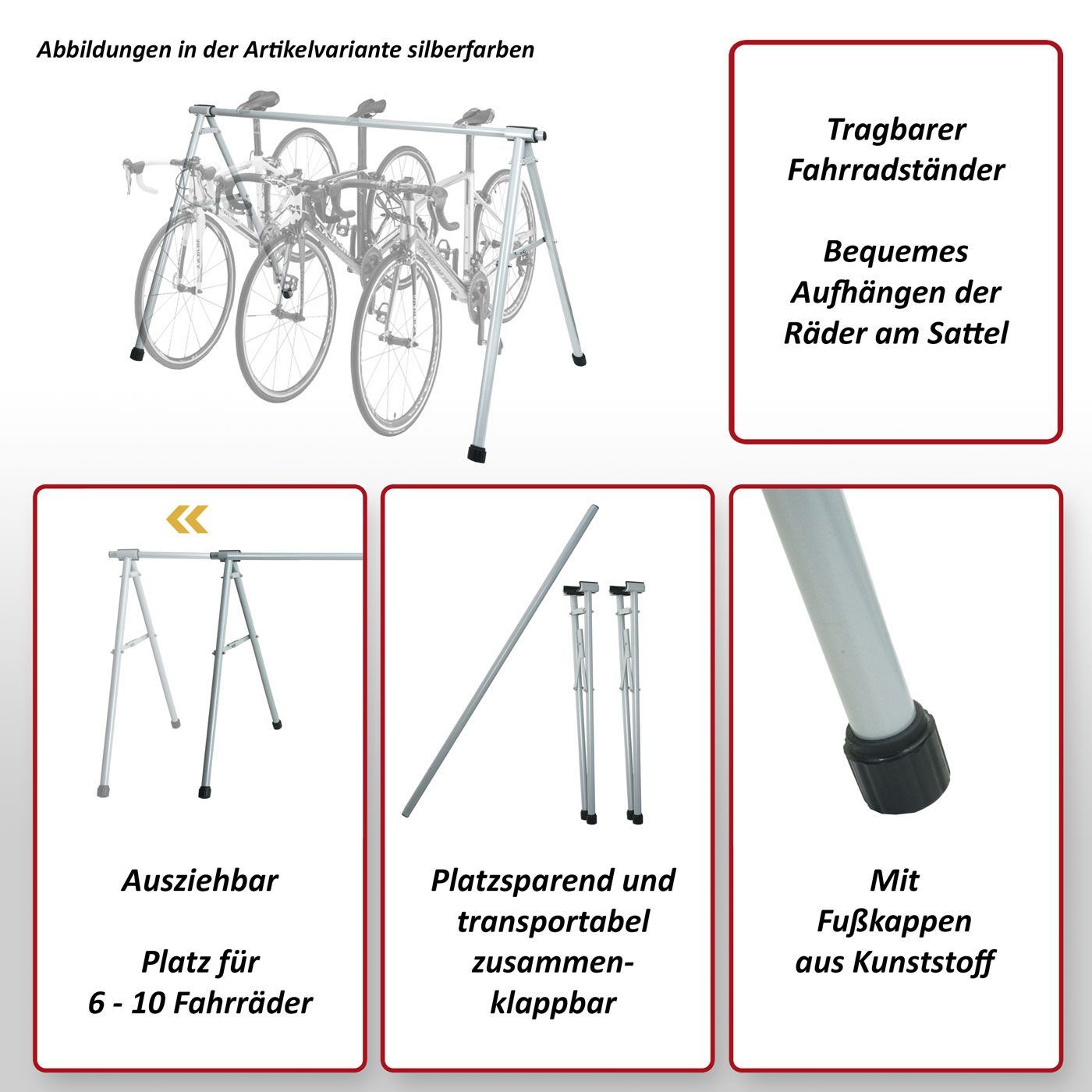 Abbildungen in der Artikelvariante silberfarben

Tragbarer Fahrradständer

Bequemes Aufhängen der Räder am Sattel

Ausziehbar

Platz für 6 - 10 Fahrräder

Platzsparend und transportabel zusammenklappbar

Mit Fußkappen aus Kunststoff