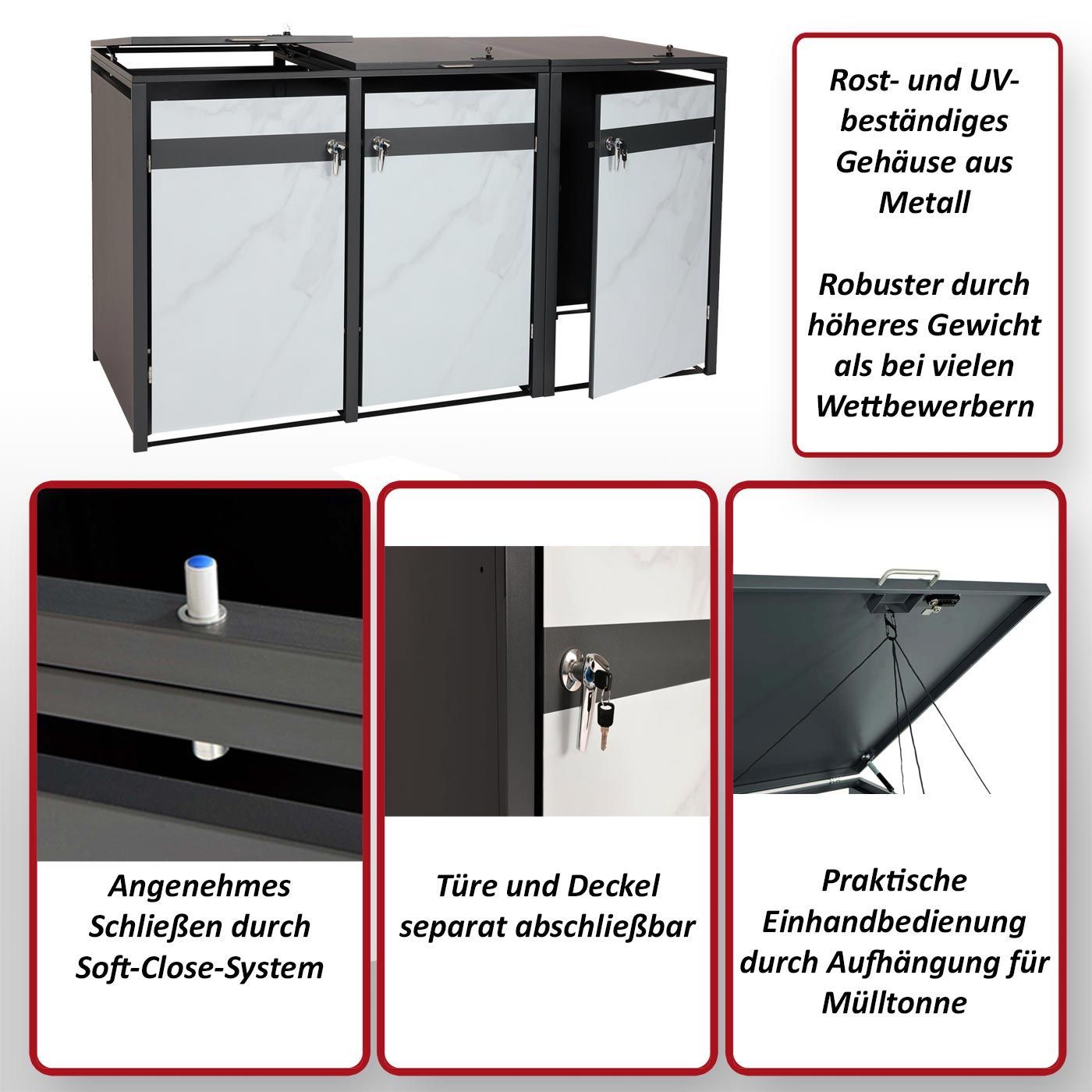 Rost- und UV-beständiges Gehäuse aus Metall

Robuster durch höheres Gewicht als bei vielen Wettbewerbern

Angenehmes Schließen durch Soft-Close-System

Türe und Deckel separat abschließbar

Praktische Einhandbedienung durch Aufhängung für Mülltonne