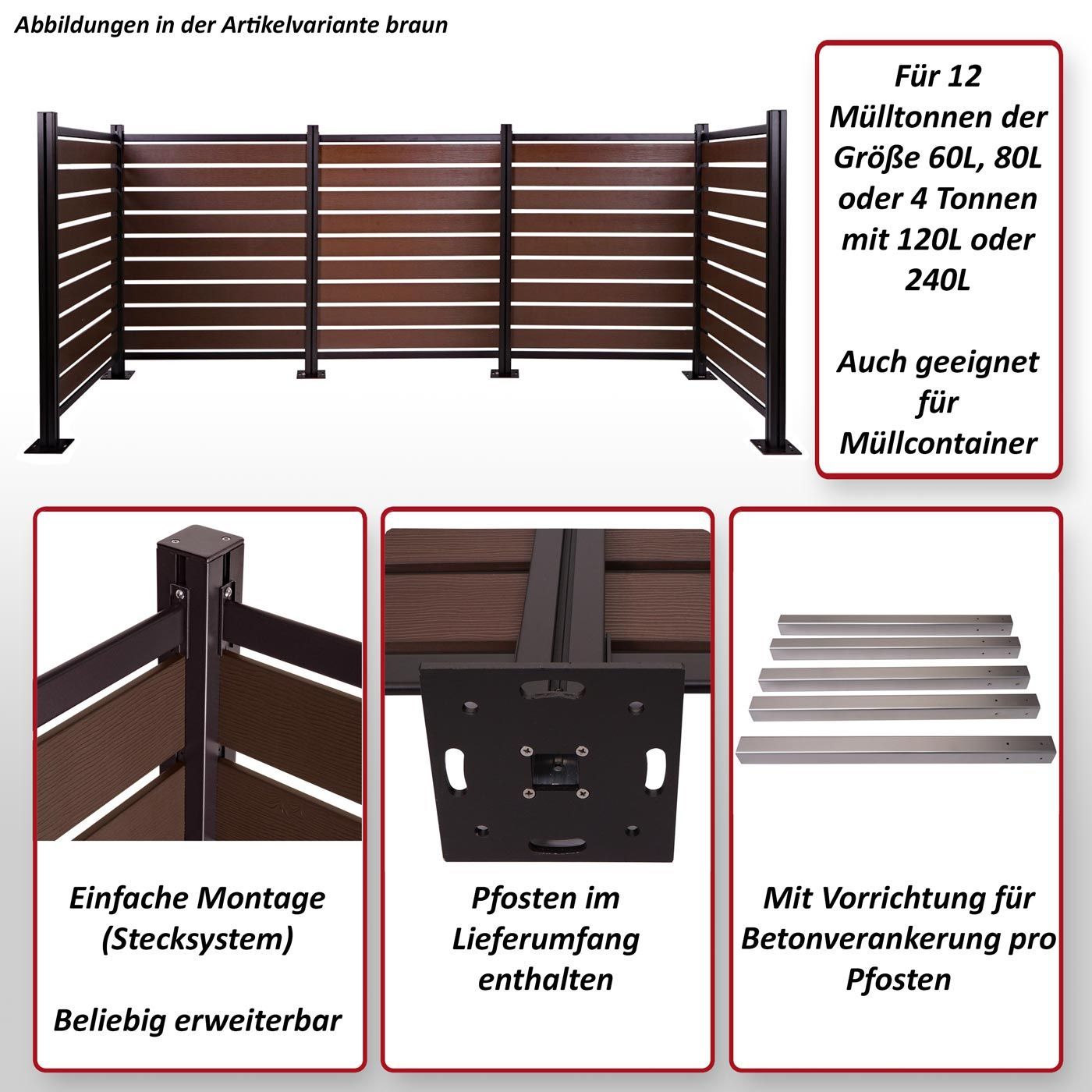 Abbildungen in der Artikelvariante braun

Für 12 Mülltonnen der Größe 60L, 80L oder 4 Tonnen mit 120L oder 240L

Auch geeignet für Müllcontainer

Einfache Montage (Stecksystem)

Beliebig erweiterbar

Pfosten im Lieferumfang enthalten

Mit Vorrichtung für Betonverankerung pro Pfosten