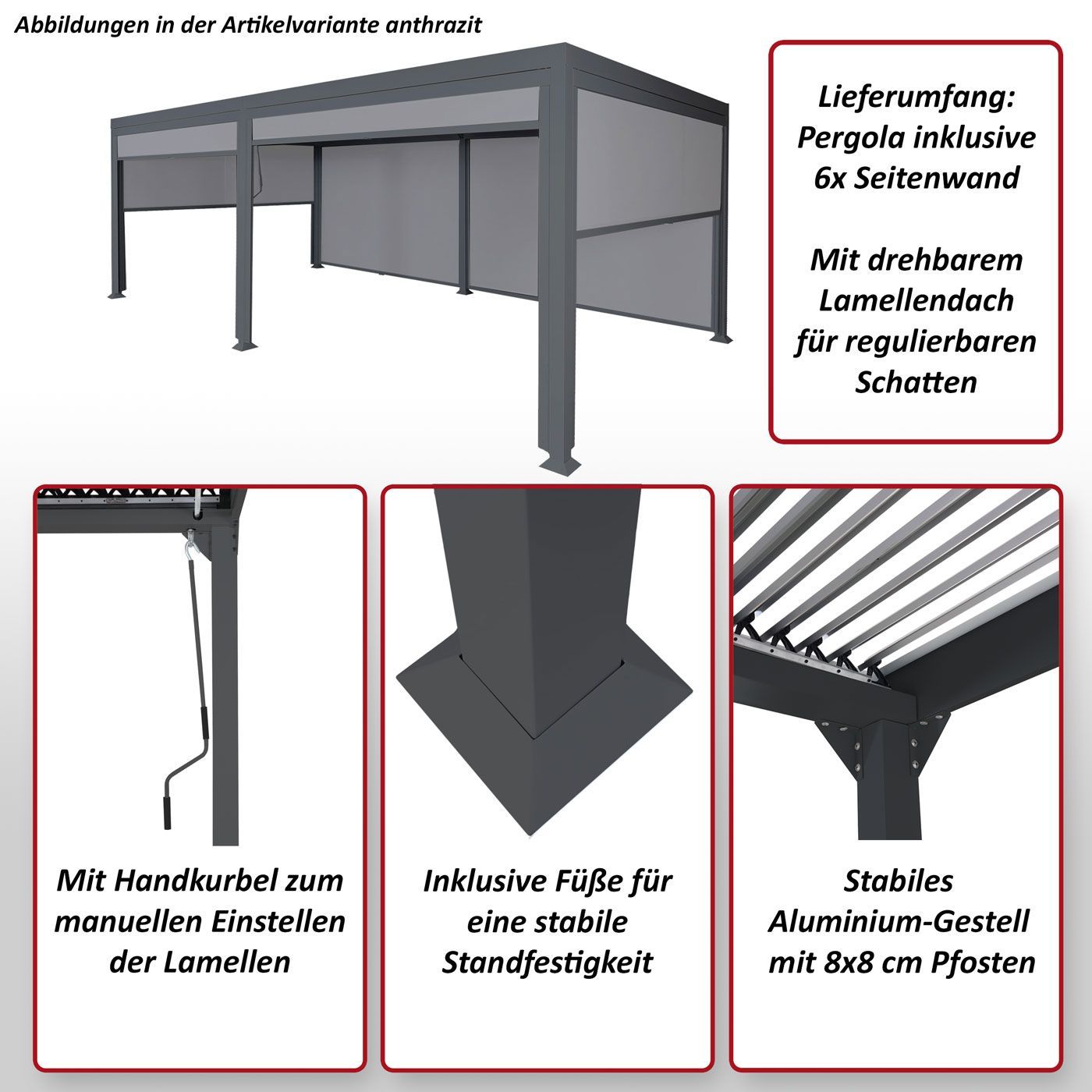 Abbildungen in der Artikelvariante anthrazit

Lieferumfang:
Pergola inklusive
6x Seitenwand

Mit drehbarem
Lamellendach
für regulierbaren
Schatten

Mit Handkurbel zum manuellen Einstellen der Lamellen

Inklusive Füße für eine stabile Standfestigkeit

Stabiles Aluminium-Gestell mit 8x8 cm Pfosten