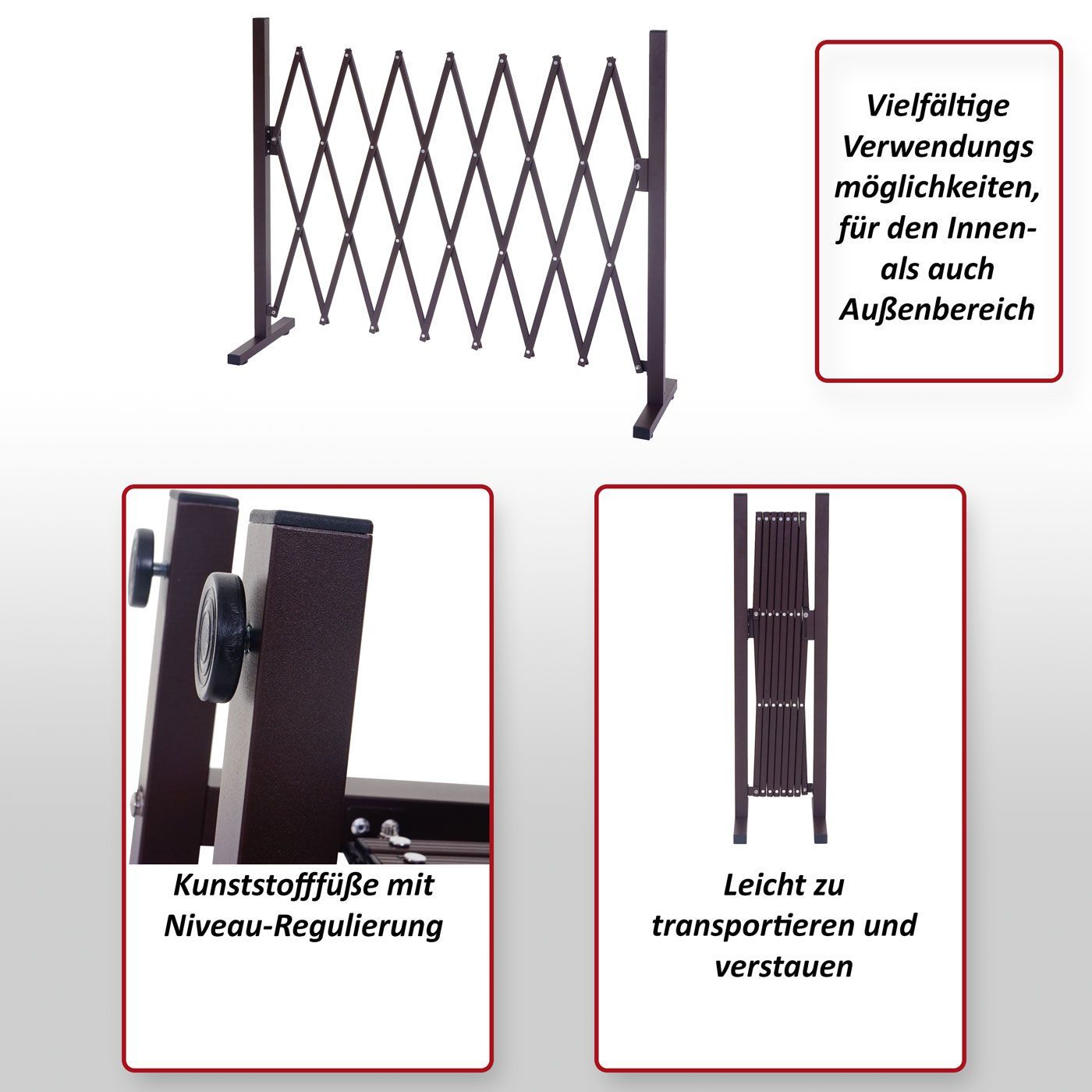 Vielfältige Verwendungs möglichkeiten, für den Innen- als auch Außenbereich

Kunststofffüße mit Niveau-Regulierung

Leicht zu transportieren und verstauen