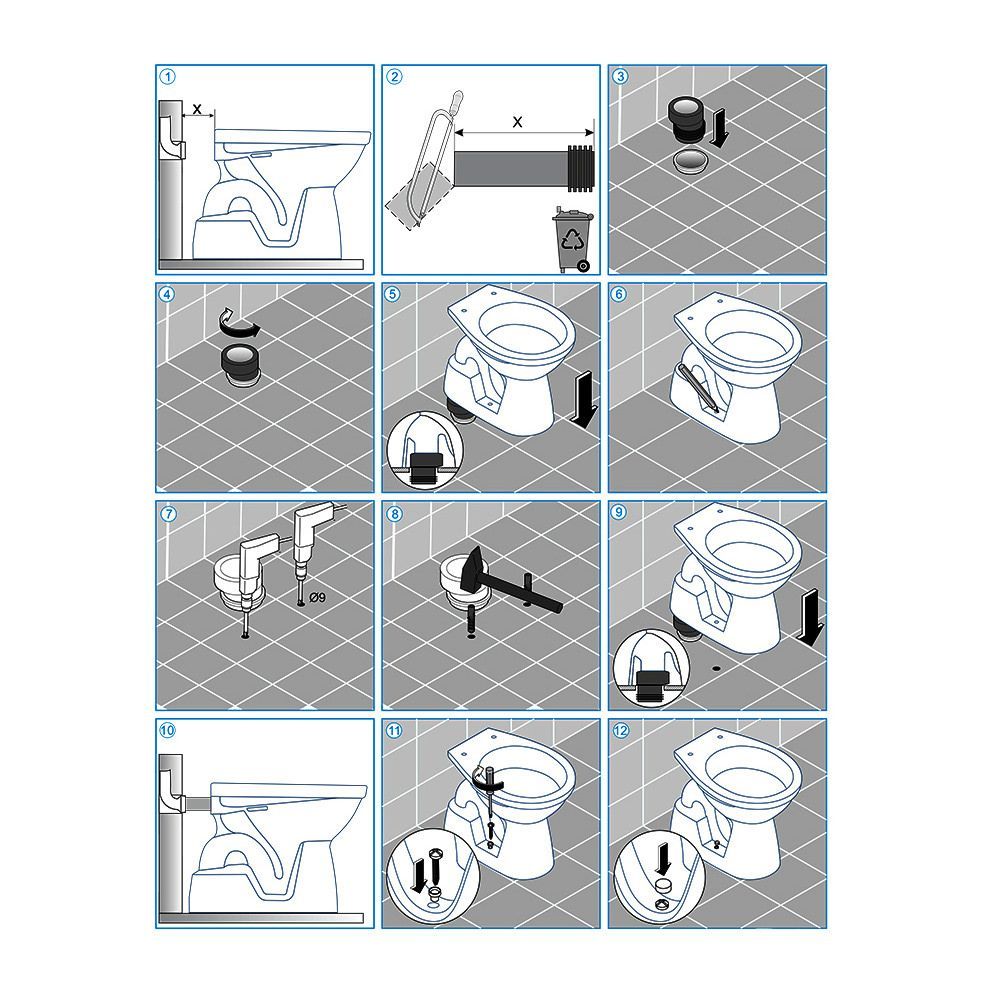 1
X
2
X
3
4
5
6
7
Ø9
8
9
10
11
12