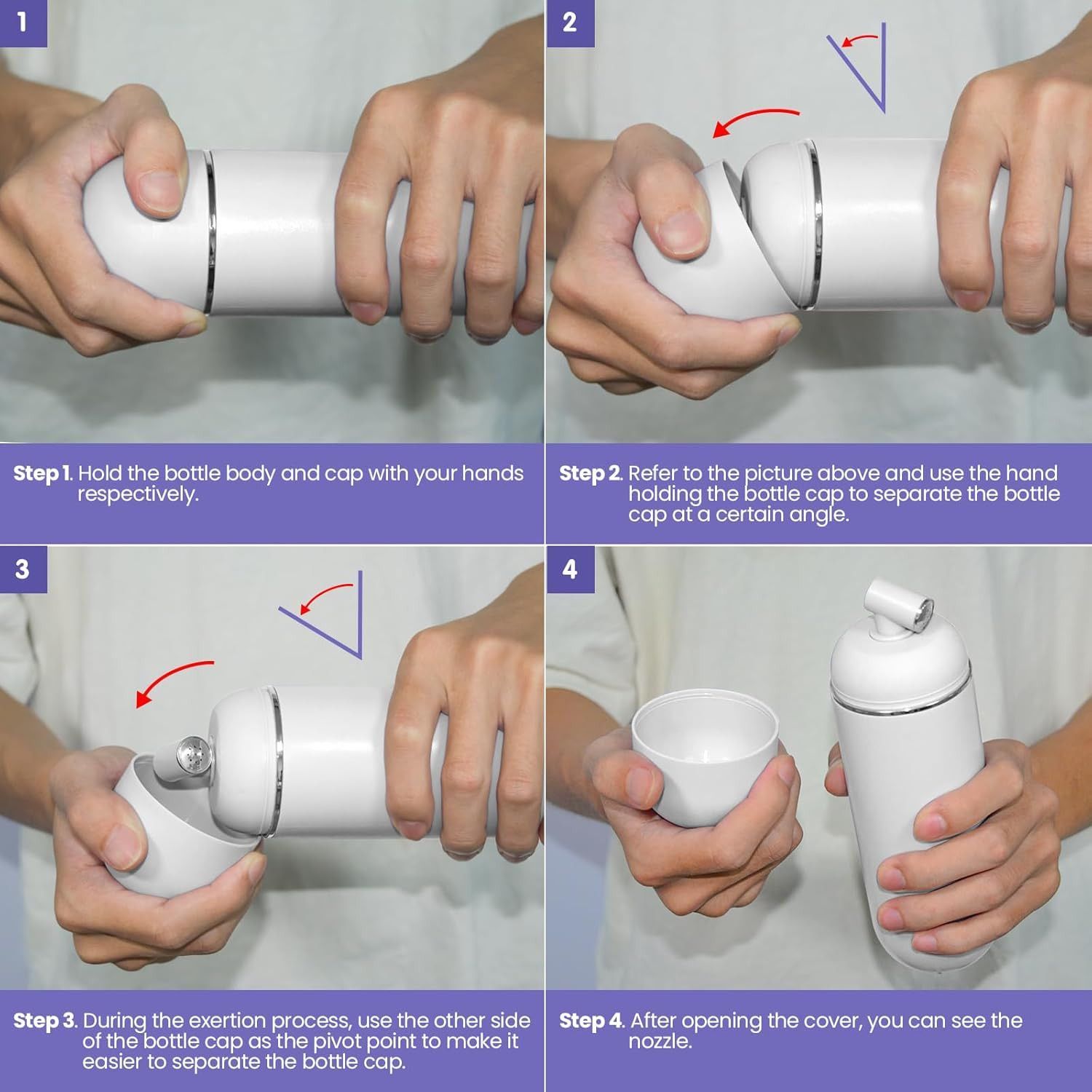 1

Step 1. Hold the bottle body and cap with your hands respectively.

2

Step 2. Refer to the picture above and use the hand holding the bottle cap to separate the bottle cap at a certain angle.

3

Step 3. During the exertion process, use the other side of the bottle cap as the pivot point to make it easier to separate the bottle cap.

4

Step 4. After opening the cover, you can see the nozzle.