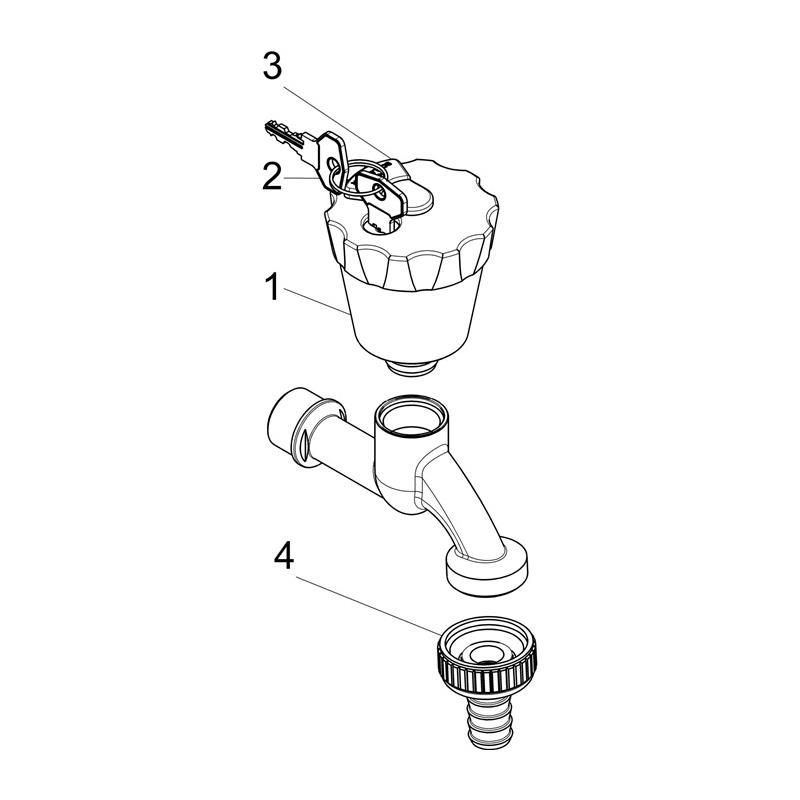 3
2
1
4