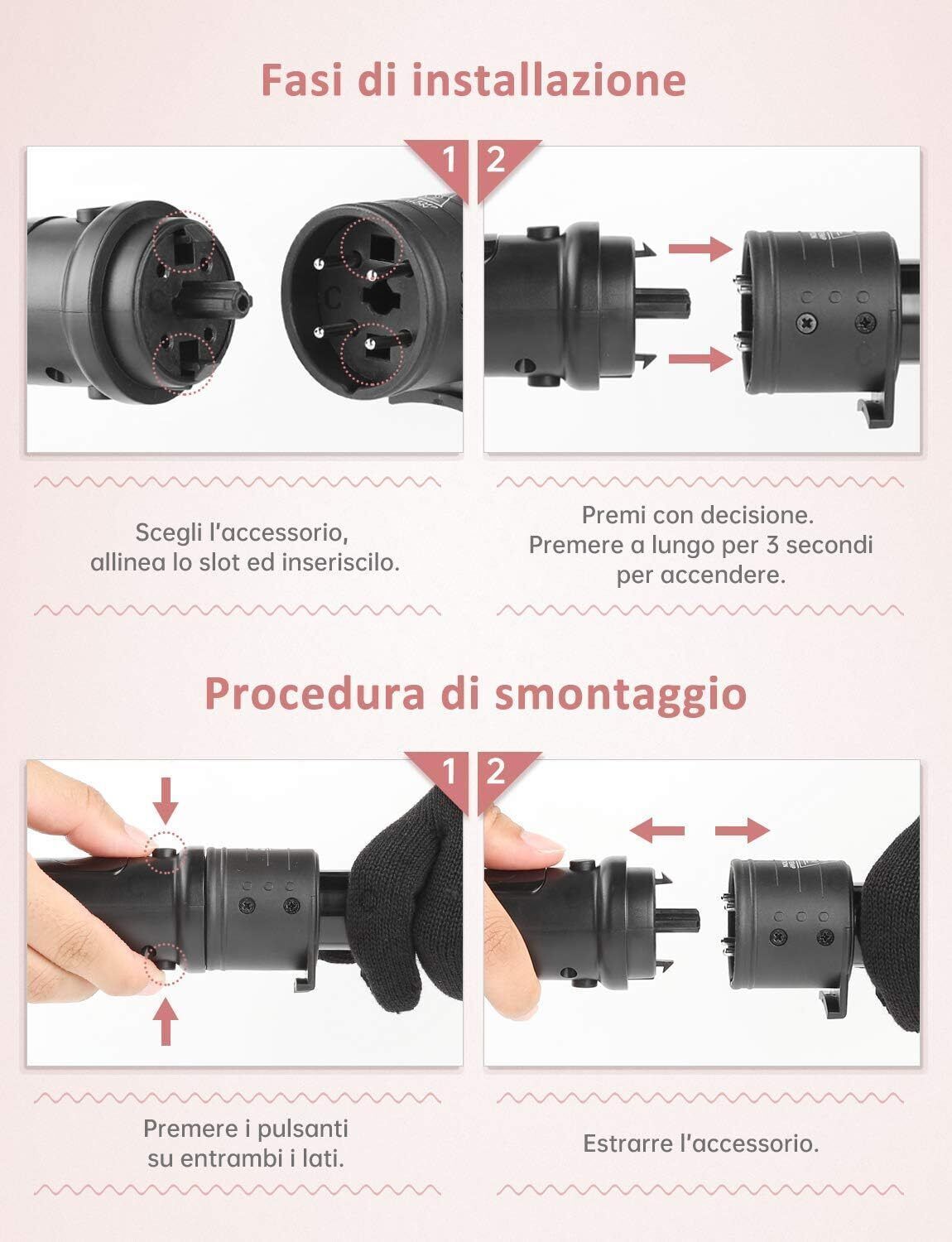 Fasi di installazione

1

2

Scegli l'accessorio, allinea lo slot ed inseriscilo.

Premi con decisione. Premere a lungo per 3 secondi per accendere.

Procedura di smontaggio

1

2

Premere i pulsanti su entrambi i lati.

Estrarre l'accessorio.