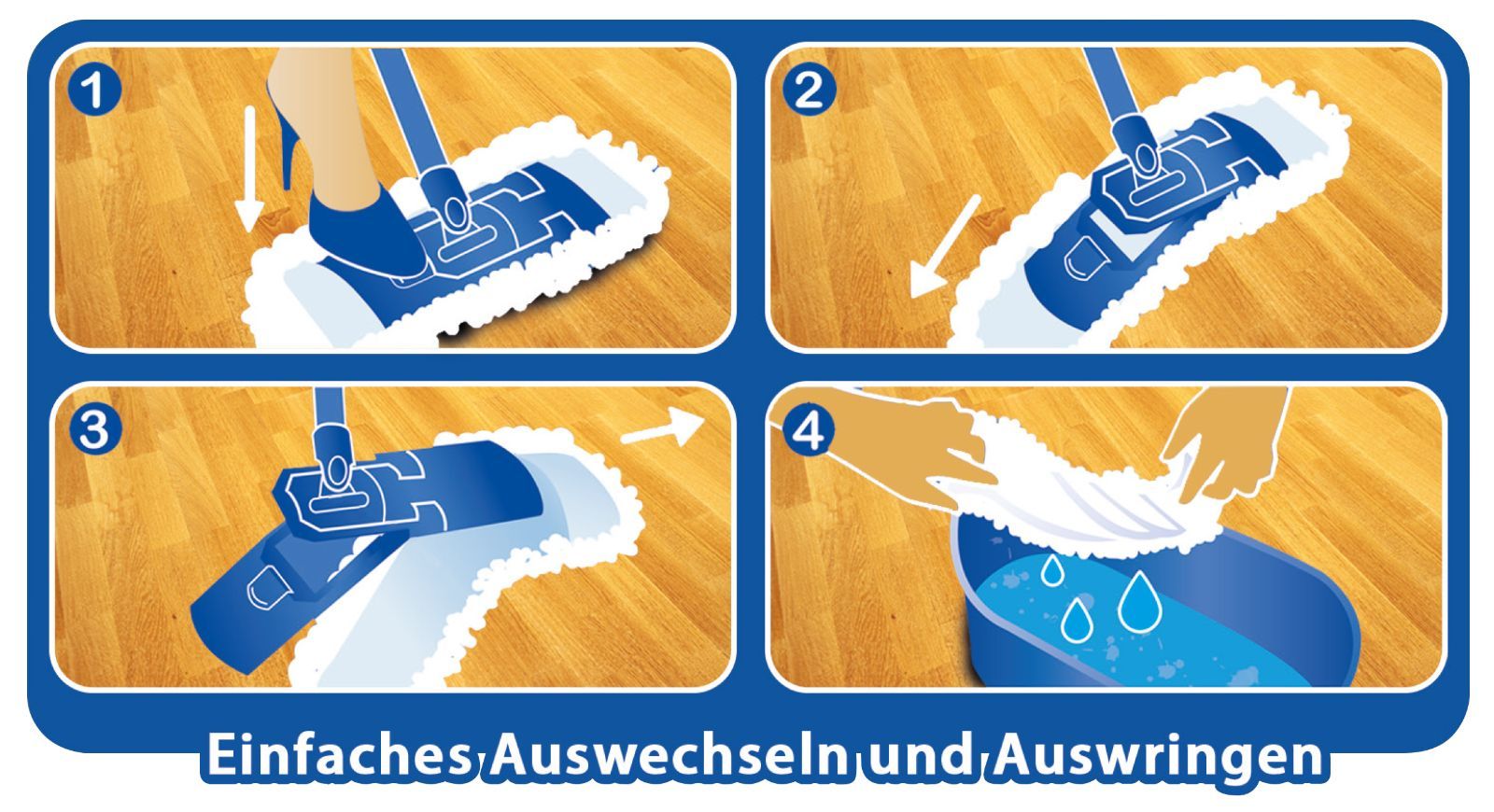 1

2

3

4

Einfaches Auswechseln und Auswringen