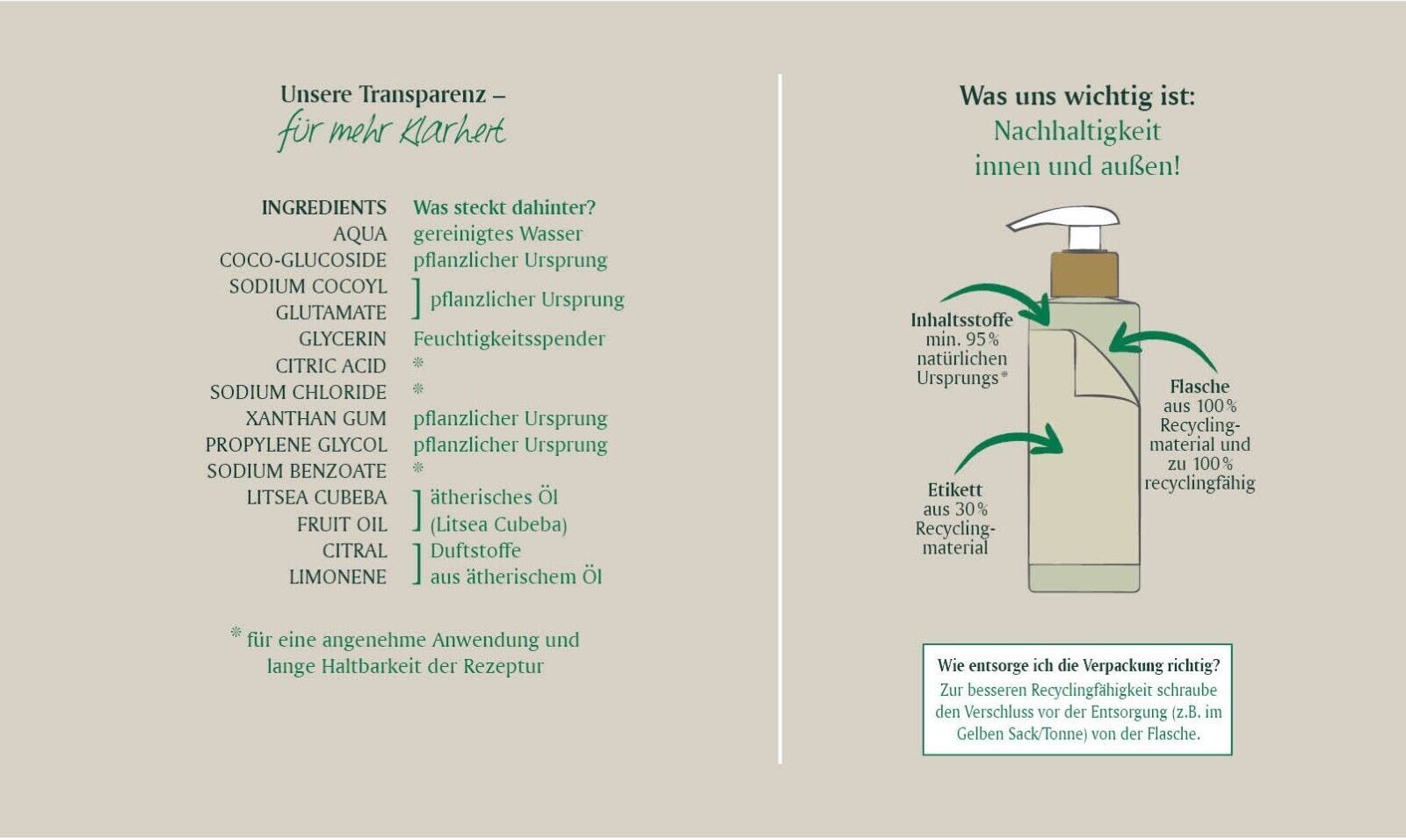 Unsere Transparenz –
für mehr Klarheit

| INGREDIENTS | Was steckt dahinter? |
|---|---|
| AQUA | gereinigtes Wasser |
| COCO-GLUCOSIDE | pflanzlicher Ursprung |
| SODIUM COCOYL GLUTAMATE | pflanzlicher Ursprung |
| GLYCERIN | Feuchtigkeitsspender |
| CITRIC ACID | * |
| SODIUM CHLORIDE | * |
| XANTHAN GUM | pflanzlicher Ursprung |
| PROPYLENE GLYCOL | pflanzlicher Ursprung |
| SODIUM BENZOATE | * |
| LITSEA CUBEBA FRUIT OIL | ätherisches Öl (Litsea Cubeba) |
| CITRAL LIMONENE | Duftstoffe aus ätherischem Öl |

* für eine angenehme Anwendung und lange Haltbarkeit der Rezeptur

Was uns wichtig ist:
Nachhaltigkeit innen und außen!

Inhaltsstoffe min. 95% natürlichen Ursprungs*

Flasche aus 100% Recyclingmaterial und zu 100% recyclingfähig

Etikett aus 30% Recyclingmaterial

Wie entsorge ich die Verpackung richtig?
Zur besseren Recyclingfähigkeit schraube den Verschluss vor der Entsorgung (z.B. im Gelben Sack/Tonne) von der Flasche.