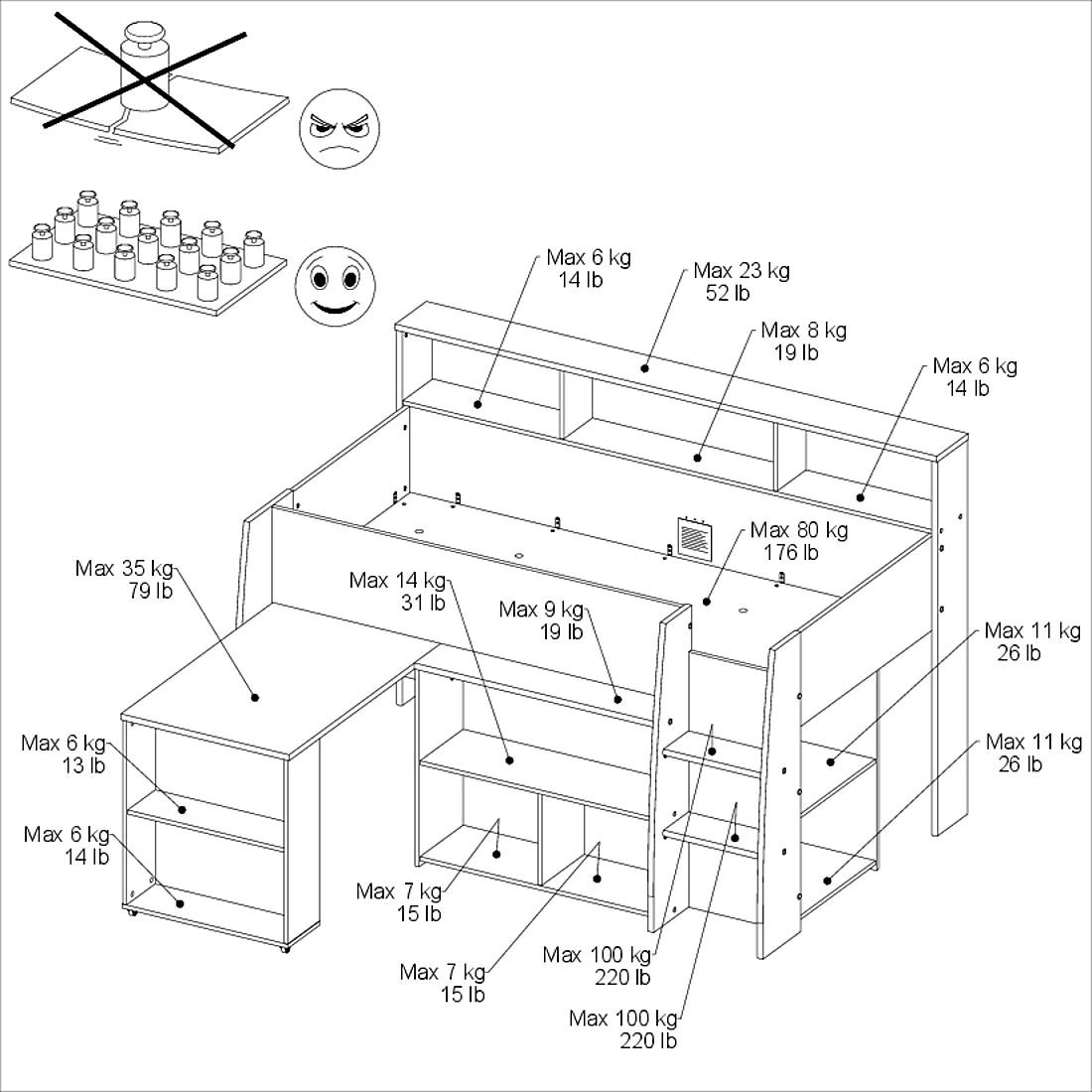 Max 6 kg
14 lb

Max 23 kg
52 lb

Max 8 kg
19 lb

Max 6 kg
14 lb

Max 80 kg
176 lb

Max 35 kg
79 lb

Max 14 kg
31 lb

Max 9 kg
19 lb

Max 11 kg
26 lb

Max 11 kg
26 lb

Max 6 kg
13 lb

Max 6 kg
14 lb

Max 7 kg
15 lb

Max 7 kg
15 lb

Max 100 kg
220 lb

Max 100 kg
220 lb