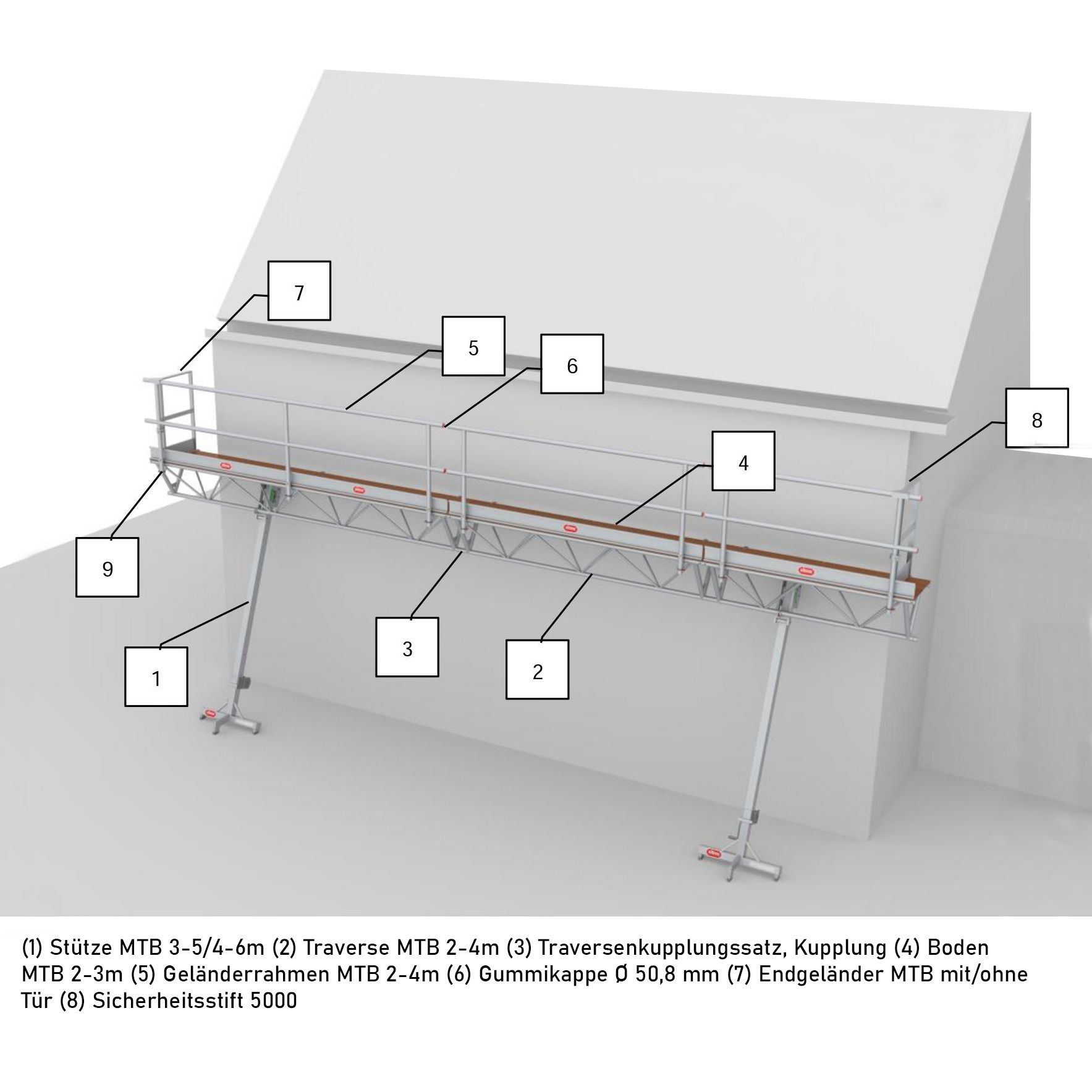 7

5

6

8

4

9

3

2

1

(1) Stütze MTB 3-5/4-6m (2) Traverse MTB 2-4m (3) Traversenkupplungssatz, Kupplung (4) Boden MTB 2-3m (5) Geländerrahmen MTB 2-4m (6) Gummikappe Ø 50,8 mm (7) Endgeländer MTB mit/ohne Tür (8) Sicherheitsstift 5000