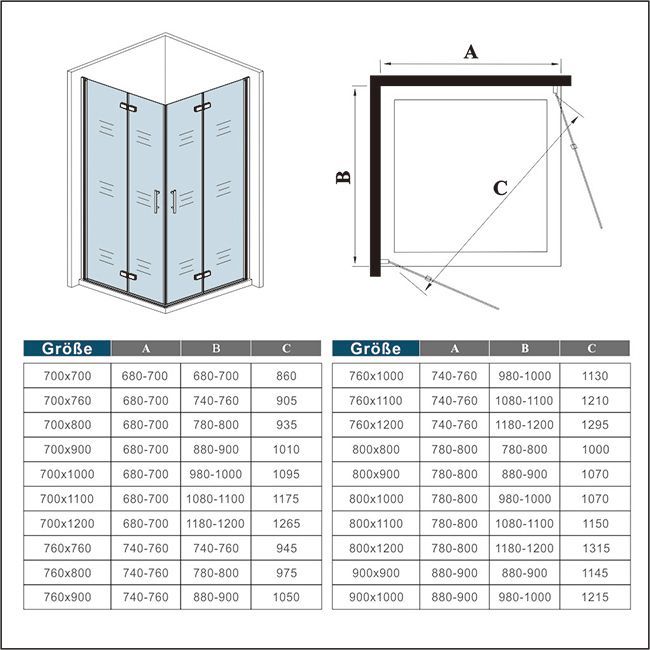 A

B

C

| Größe | A | B | C |
|---|---|---|---|
| 700x700 | 680-700 | 680-700 | 860 |
| 700x760 | 680-700 | 740-760 | 905 |
| 700x800 | 680-700 | 780-800 | 935 |
| 700x900 | 680-700 | 880-900 | 1010 |
| 700x1000 | 680-700 | 980-1000 | 1095 |
| 700x1100 | 680-700 | 1080-1100 | 1175 |
| 700x1200 | 680-700 | 1180-1200 | 1265 |
| 760x760 | 740-760 | 740-760 | 945 |
| 760x800 | 740-760 | 780-800 | 975 |
| 760x900 | 740-760 | 880-900 | 1050 |

| Größe | A | B | C |
|---|---|---|---|
| 760x1000 | 740-760 | 980-1000 | 1130 |
| 760x1100 | 740-760 | 1080-1100 | 1210 |
| 760x1200 | 740-760 | 1180-1200 | 1295 |
| 800x800 | 780-800 | 780-800 | 1000 |
| 800x900 | 780-800 | 880-900 | 1070 |
| 800x1000 | 780-800 | 980-1000 | 1070 |
| 800x1100 | 780-800 | 1080-1100 | 1150 |
| 800x1200 | 780-800 | 1180-1200 | 1315 |
| 900x900 | 880-900 | 880-900 | 1145 |
| 900x1000 | 880-900 | 980-1000 | 1215 |