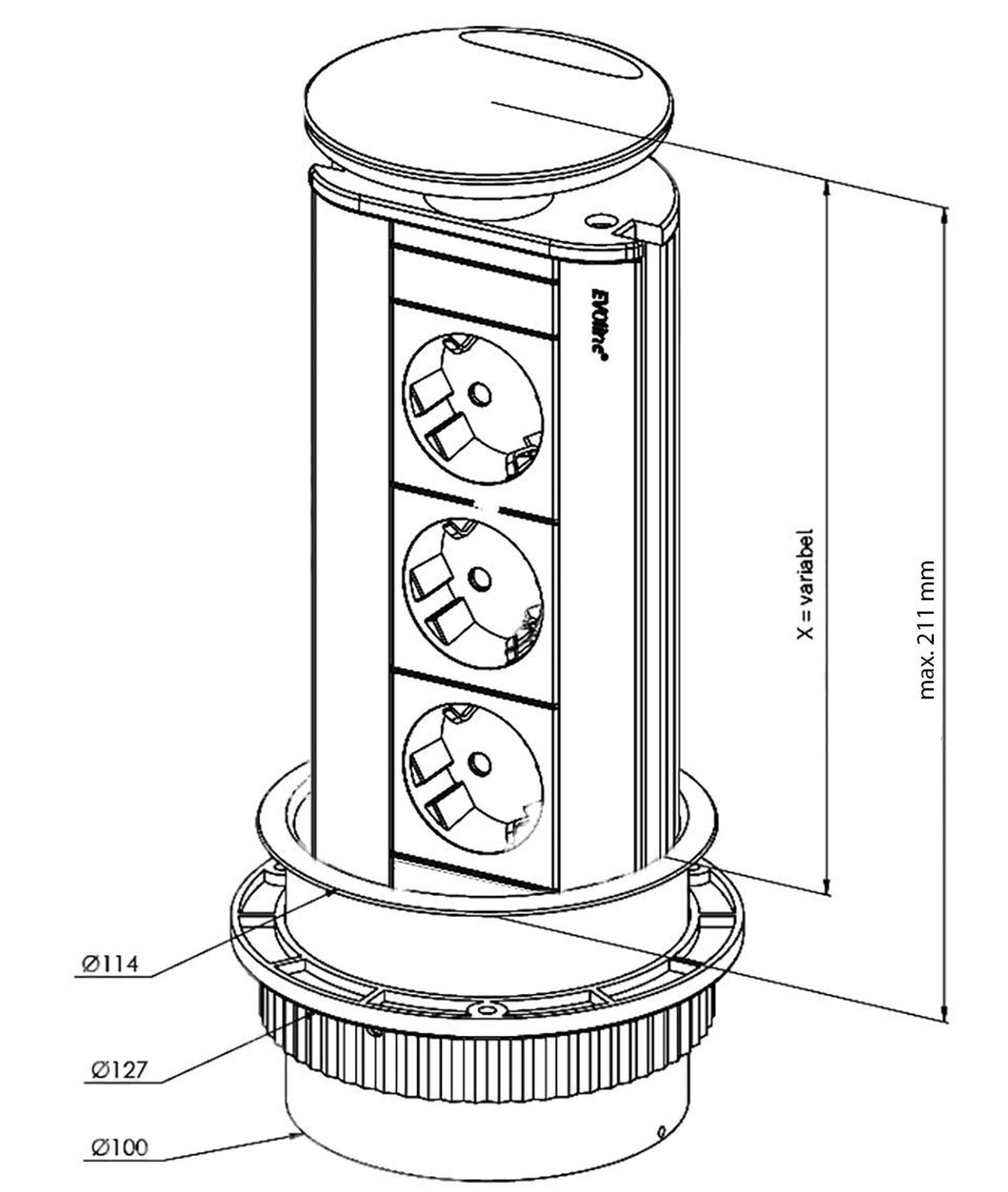 EVOline®

X = variabel

max. 211 mm

Ø114

Ø127

Ø100