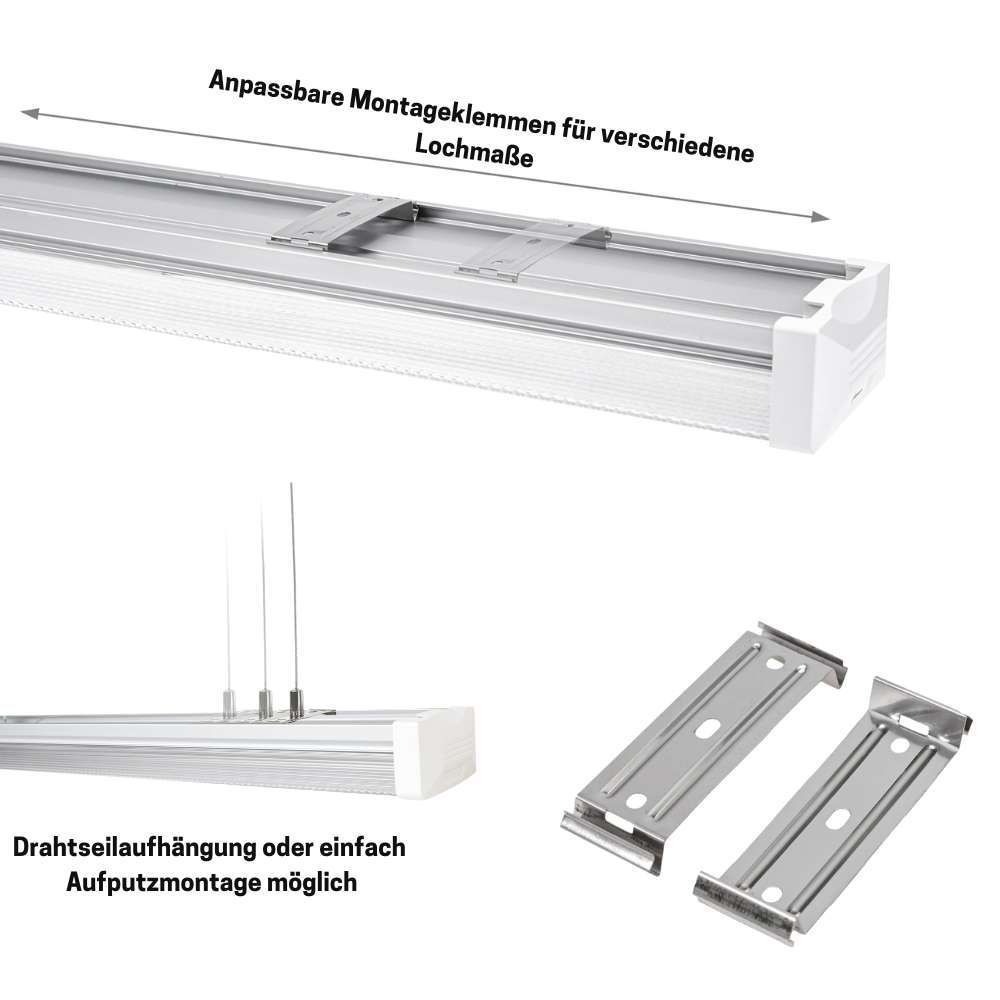 Anpassbare Montageklemmen für verschiedene Lochmaße

Drahtseilaufhängung oder einfach Aufputzmontage möglich