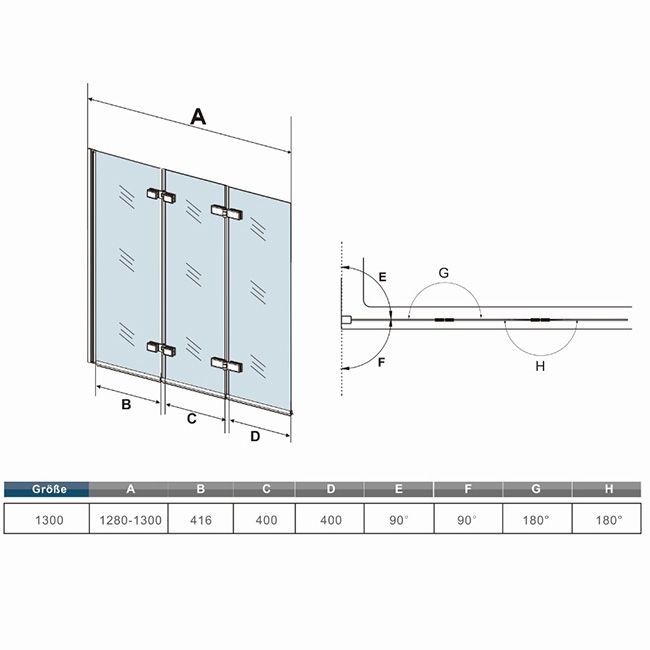 A

B

C

D

E

G

F

H

| Größe | A | B | C | D | E | F | G | H |
|---|---|---|---|---|---|---|---|---|
| 1300 | 1280-1300 | 416 | 400 | 400 | 90° | 90° | 180° | 180° |