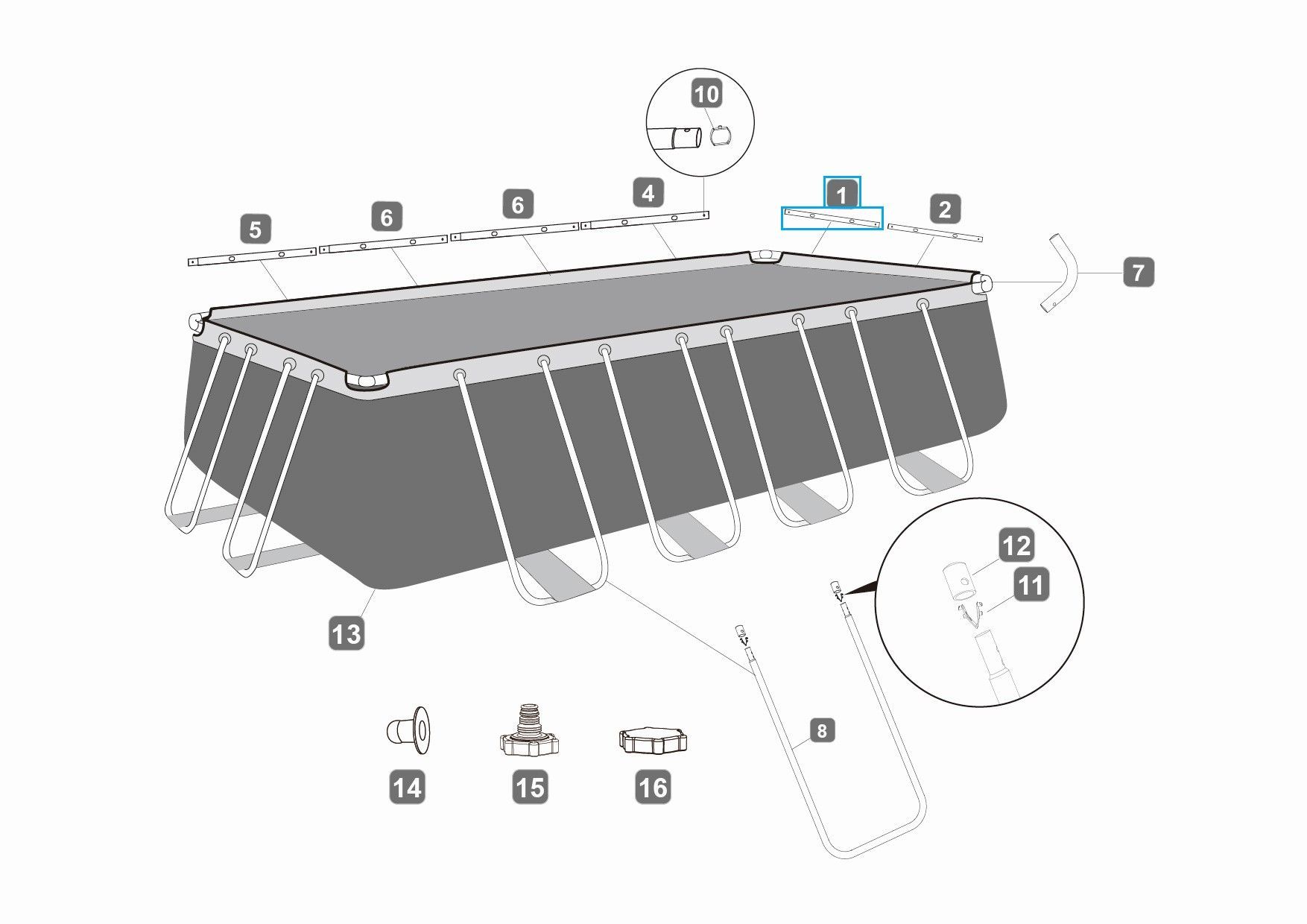 10
5
6
6
4
1
2
7
12
11
13
8
14
15
16