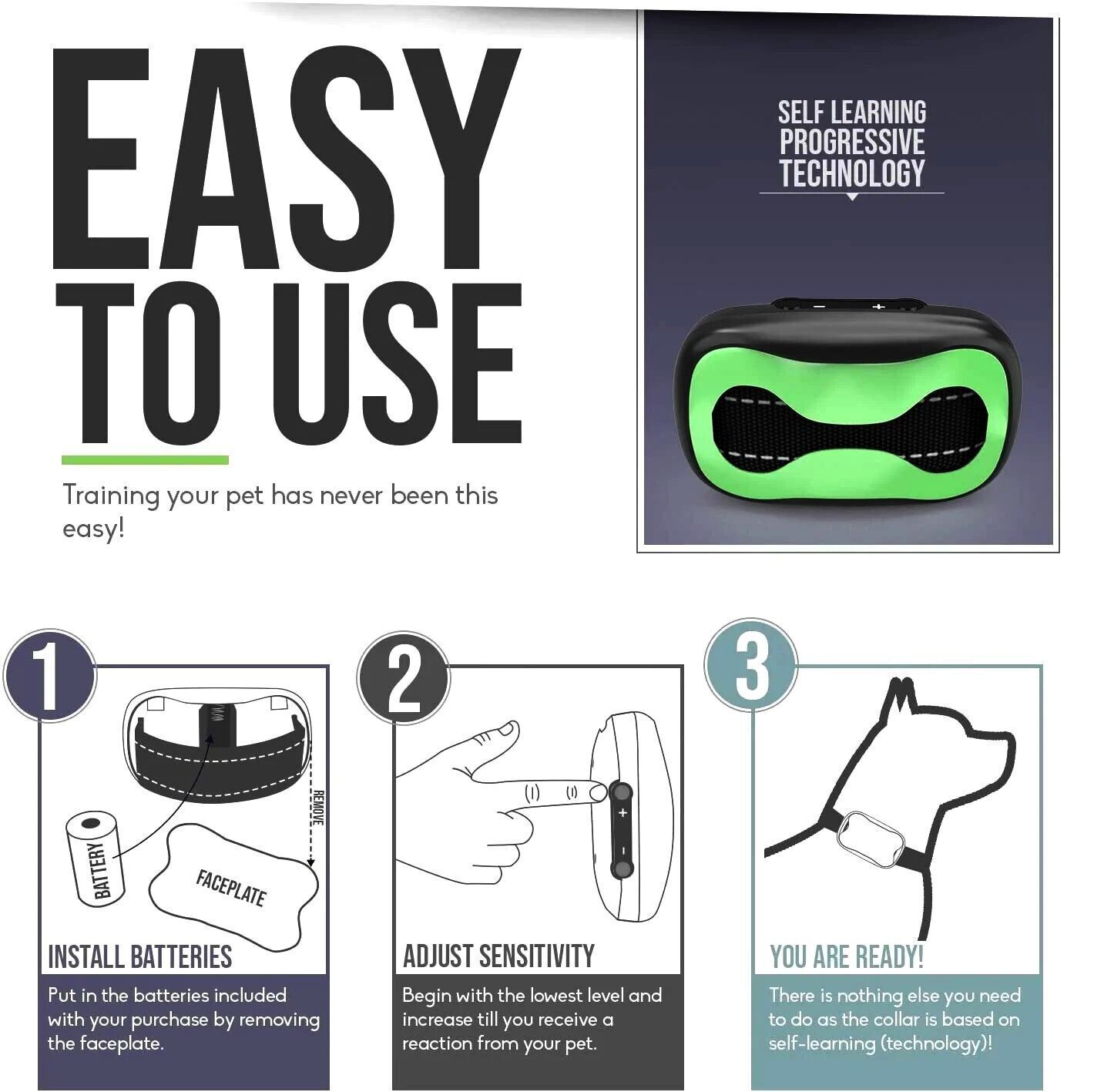 EASY TO USE

Training your pet has never been this easy!

SELF LEARNING PROGRESSIVE TECHNOLOGY

- +

1

REMOVE

BATTERY

FACEPLATE

INSTALL BATTERIES

Put in the batteries included with your purchase by removing the faceplate.

2

+

-

ADJUST SENSITIVITY

Begin with the lowest level and increase till you receive a reaction from your pet.

3

YOU ARE READY!

There is nothing else you need to do as the collar is based on self-learning (technology)!